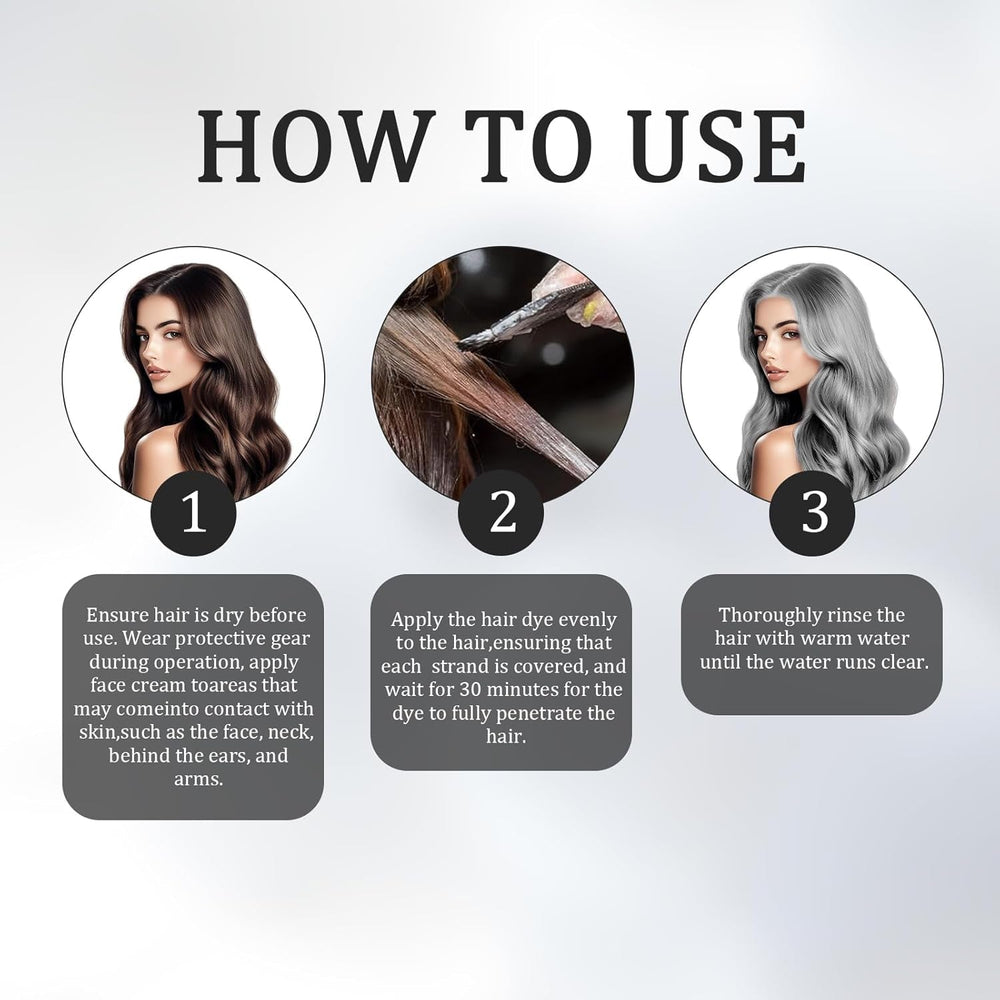 HOW TO USE

1

Ensure hair is dry before use. Wear protective gear during operation, apply face cream toareas that may comeinto contact with skin,such as the face, neck, behind the ears, and arms.

2

Apply the hair dye evenly to the hair,ensuring that each strand is covered, and wait for 30 minutes for the dye to fully penetrate the hair.

3

Thoroughly rinse the hair with warm water until the water runs clear.