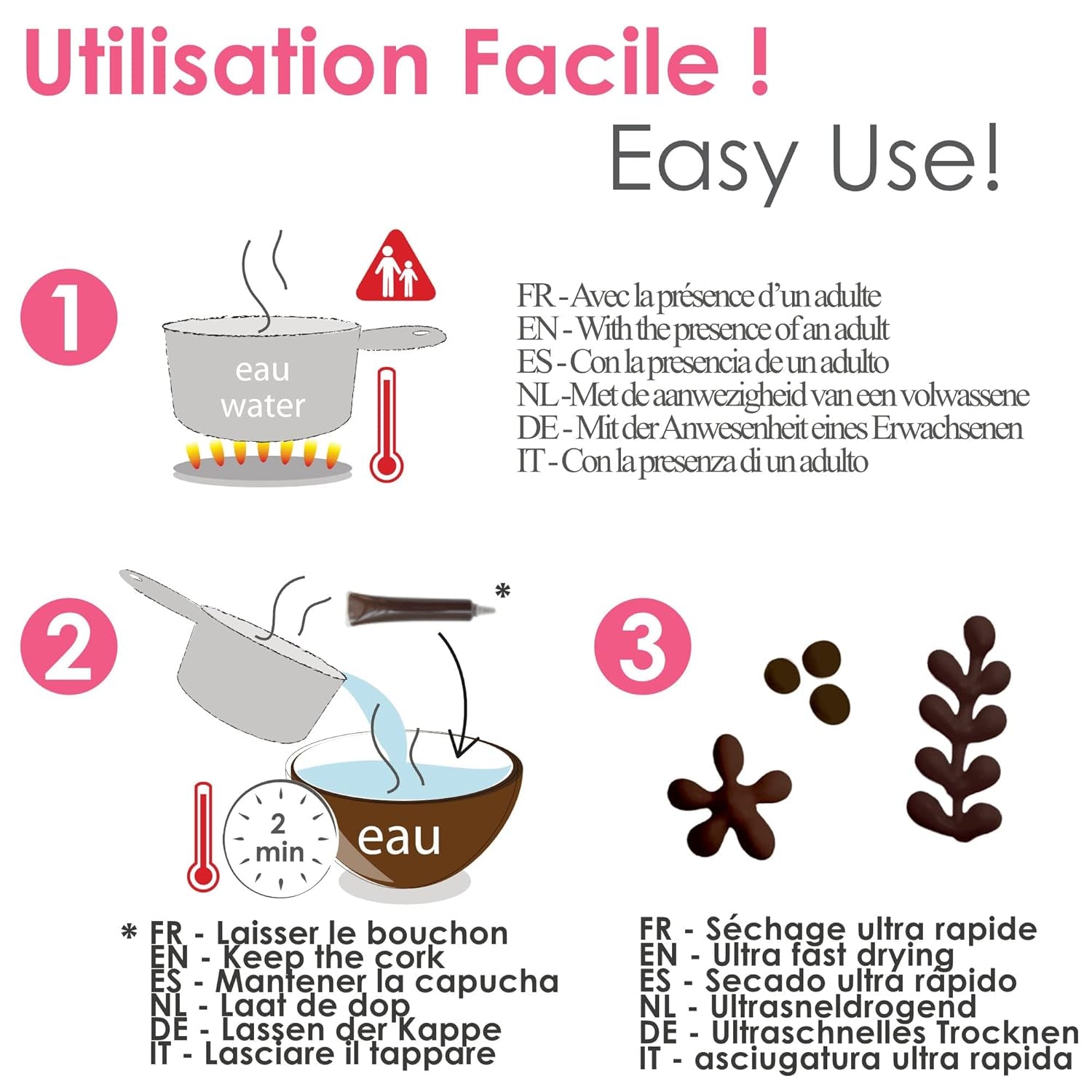 Utilisation Facile !

Easy Use!

1

eau
water

FR - Avec la présence d'un adulte
EN - With the presence of an adult
ES - Con la presencia de un adulto
NL - Met de aanwezigheid van een volwassene
DE - Mit der Anwesenheit eines Erwachsenen
IT - Con la presenza di un adulto

2

*

2 min

eau

* FR - Laisser le bouchon
EN - Keep the cork
ES - Mantener la capucha
NL - Laat de dop
DE - Lassen der Kappe
IT - Lasciare il tappare

3

FR - Séchage ultra rapide
EN - Ultra fast drying
ES - Secado ultra rapido
NL - Ultrasneldrogend
DE - Ultraschnelles Trocknen
IT - asciugatura ultra rapida