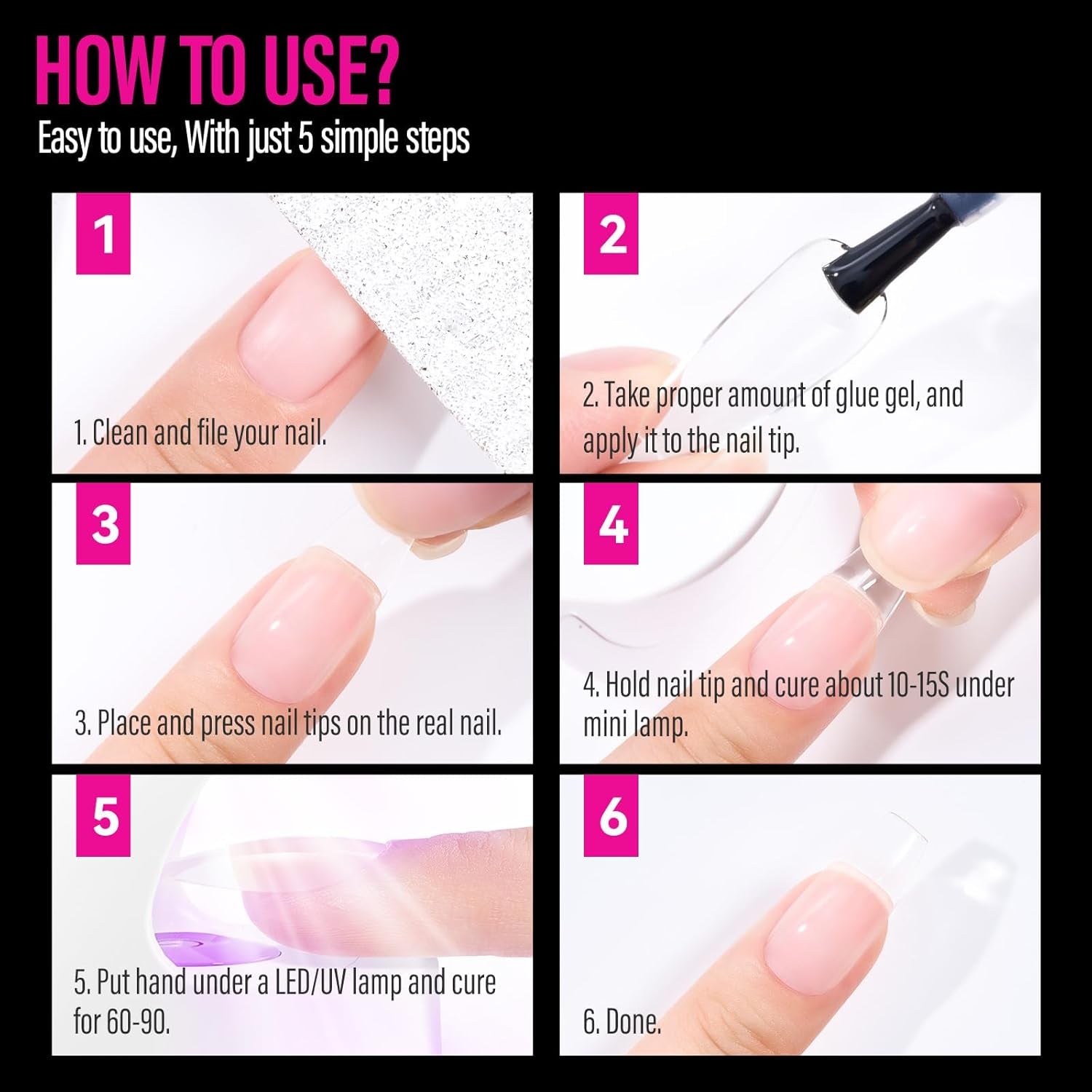 HOW TO USE?

Easy to use, With just 5 simple steps

1

1. Clean and file your nail.

2

2. Take proper amount of glue gel, and apply it to the nail tip.

3

3. Place and press nail tips on the real nail.

4

4. Hold nail tip and cure about 10-15S under mini lamp.

5

5. Put hand under a LED/UV lamp and cure for 60-90.

6

6. Done.