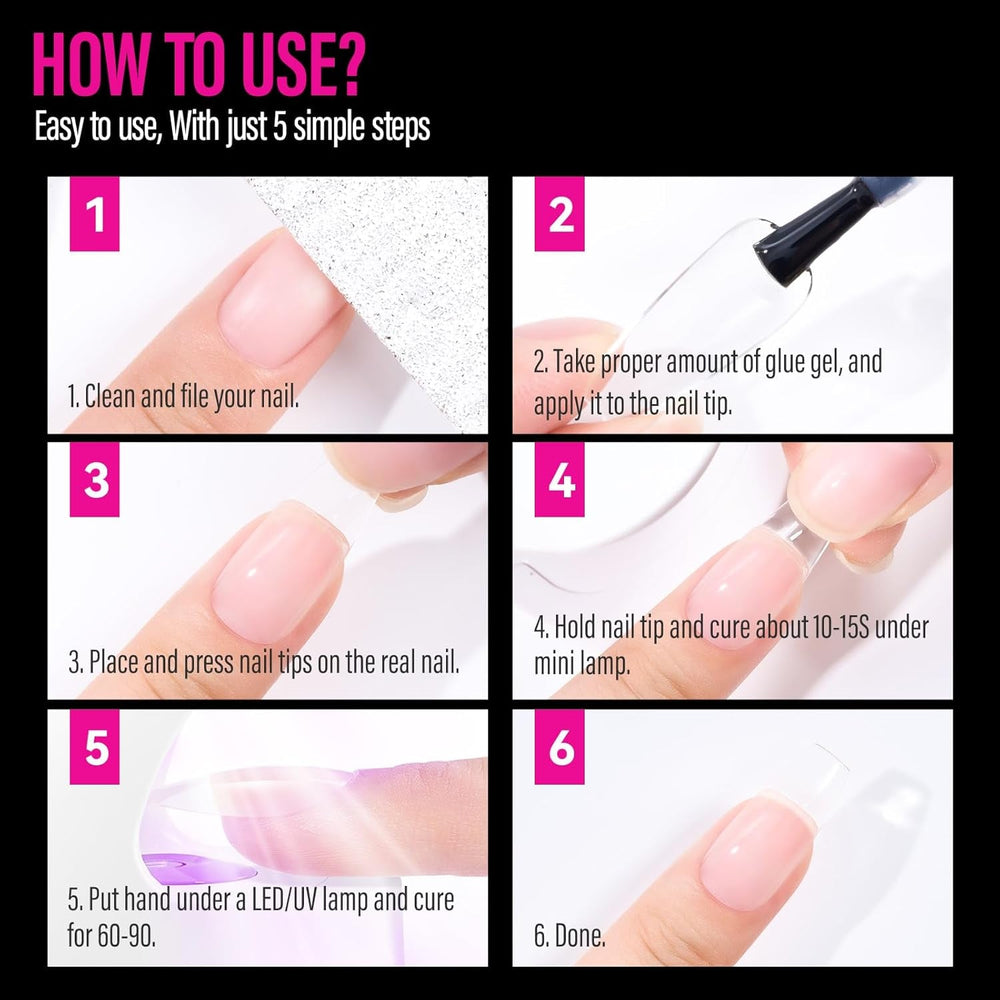 HOW TO USE?
Easy to use, With just 5 simple steps

1
1. Clean and file your nail.

2
2. Take proper amount of glue gel, and apply it to the nail tip.

3
3. Place and press nail tips on the real nail.

4
4. Hold nail tip and cure about 10-15S under mini lamp.

5
5. Put hand under a LED/UV lamp and cure for 60-90.

6
6. Done.