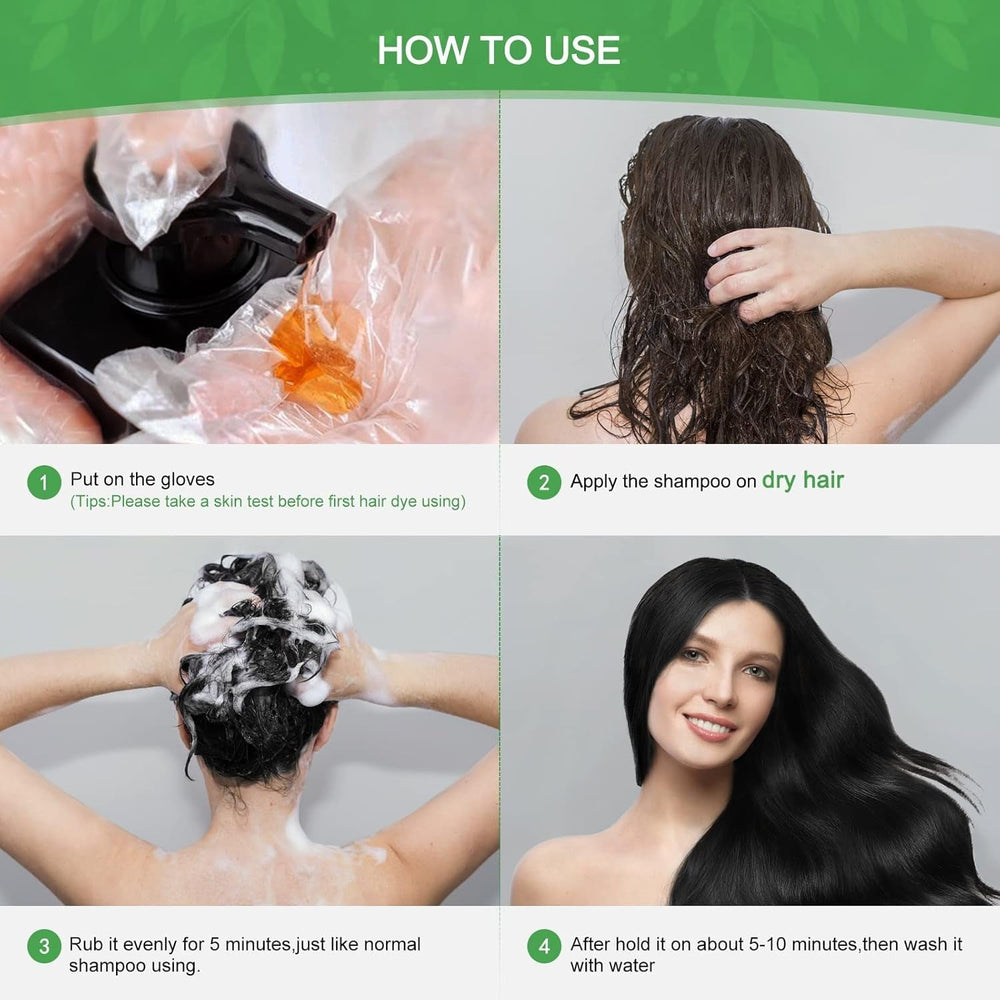 HOW TO USE

1 Put on the gloves
(Tips:Please take a skin test before first hair dye using)

2 Apply the shampoo on dry hair

3 Rub it evenly for 5 minutes,just like normal shampoo using.

4 After hold it on about 5-10 minutes,then wash it with water