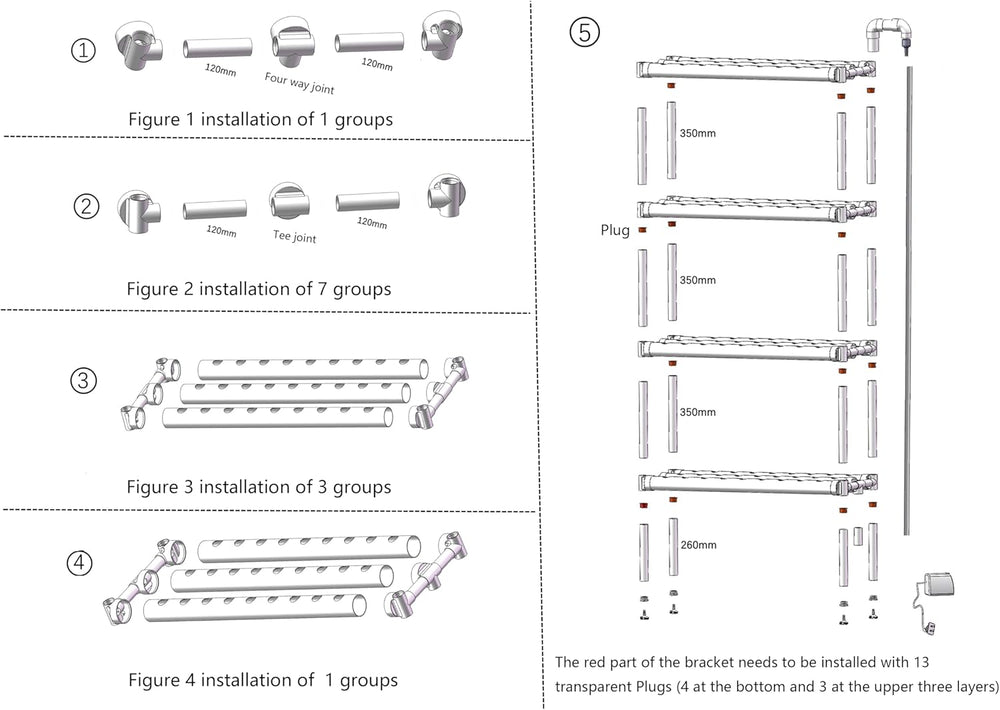 ①

120mm

Four way joint

120mm

Figure 1 installation of 1 groups

②

120mm

Tee joint

120mm

Figure 2 installation of 7 groups

③

Figure 3 installation of 3 groups

④

Figure 4 installation of 1 groups

⑤

350mm

Plug

350mm

350mm

260mm

The red part of the bracket needs to be installed with 13 transparent Plugs (4 at the bottom and 3 at the upper three layers)