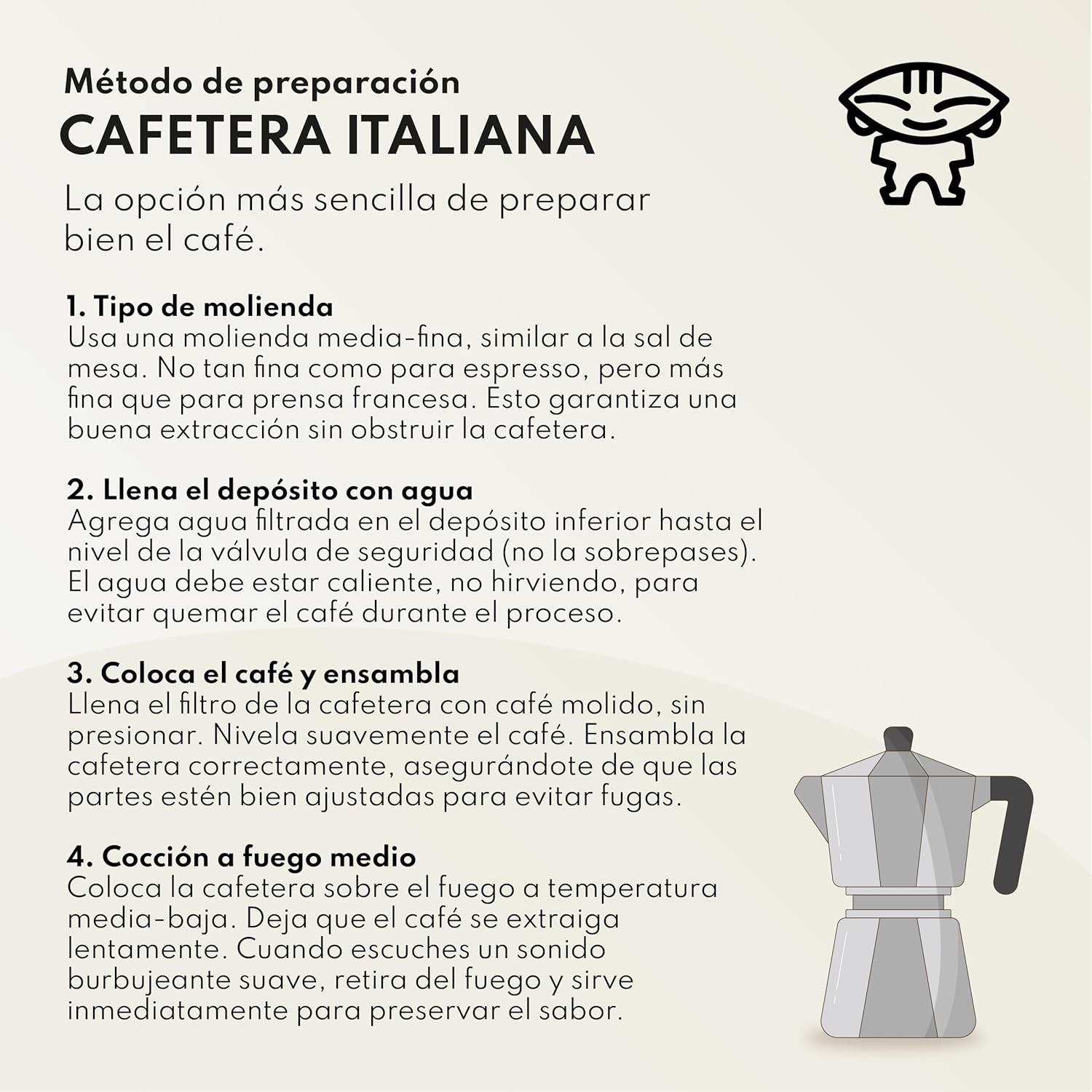 Método de preparación
CAFETERA ITALIANA

La opción más sencilla de preparar bien el café.

1. Tipo de molienda
Usa una molienda media-fina, similar a la sal de mesa. No tan fina como para espresso, pero más fina que para prensa francesa. Esto garantiza una buena extracción sin obstruir la cafetera.

2. Llena el depósito con agua
Agrega agua filtrada en el depósito inferior hasta el nivel de la válvula de seguridad (no la sobrepases). El agua debe estar caliente, no hirviendo, para evitar quemar el café durante el proceso.

3. Coloca el café y ensambla
Llena el filtro de la cafetera con café molido, sin presionar. Nivela suavemente el café. Ensambla la cafetera correctamente, asegurándote de que las partes estén bien ajustadas para evitar fugas.

4. Cocción a fuego medio
Coloca la cafetera sobre el fuego a temperatura media-baja. Deja que el café se extraiga lentamente. Cuando escuches un sonido burbujeante suave, retira del fuego y sirve inmediatamente para preservar el sabor.