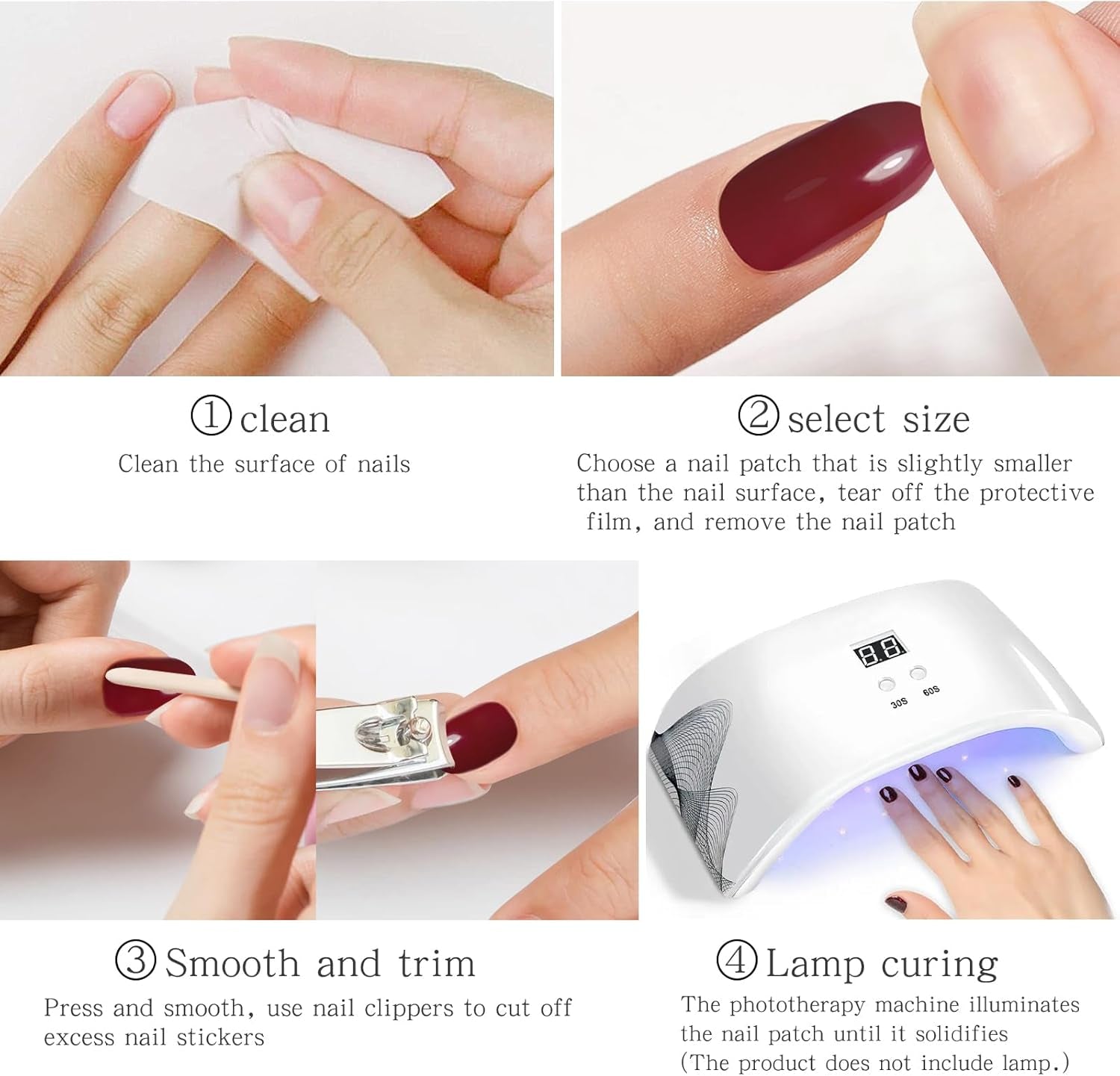 ①clean
Clean the surface of nails

②select size
Choose a nail patch that is slightly smaller than the nail surface, tear off the protective film, and remove the nail patch

88
30S 60S

③Smooth and trim
Press and smooth, use nail clippers to cut off excess nail stickers

④Lamp curing
The phototherapy machine illuminates the nail patch until it solidifies
(The product does not include lamp.)