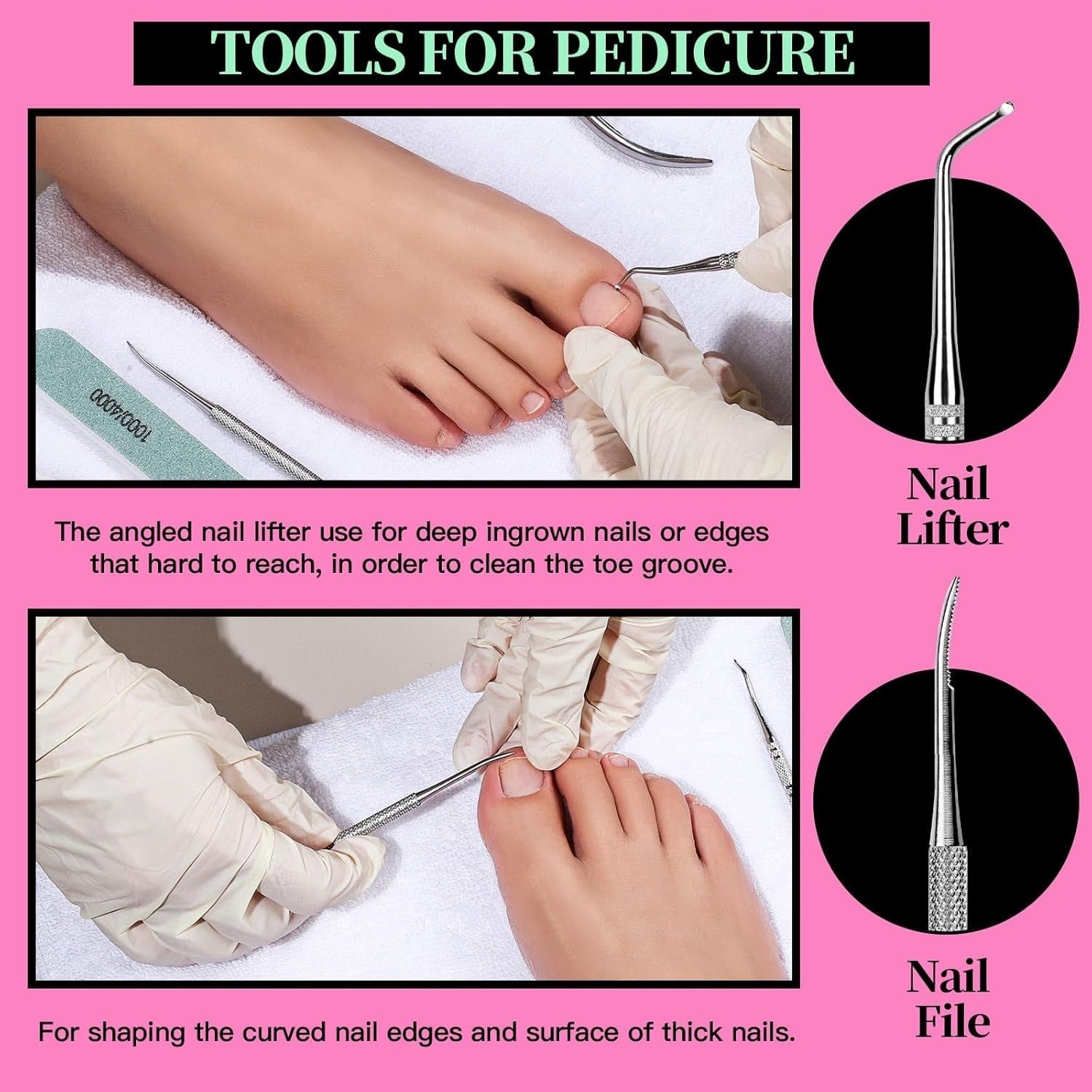 TOOLS FOR PEDICURE

1000/4000

Nail Lifter

The angled nail lifter use for deep ingrown nails or edges that hard to reach, in order to clean the toe groove.

Nail File

For shaping the curved nail edges and surface of thick nails.