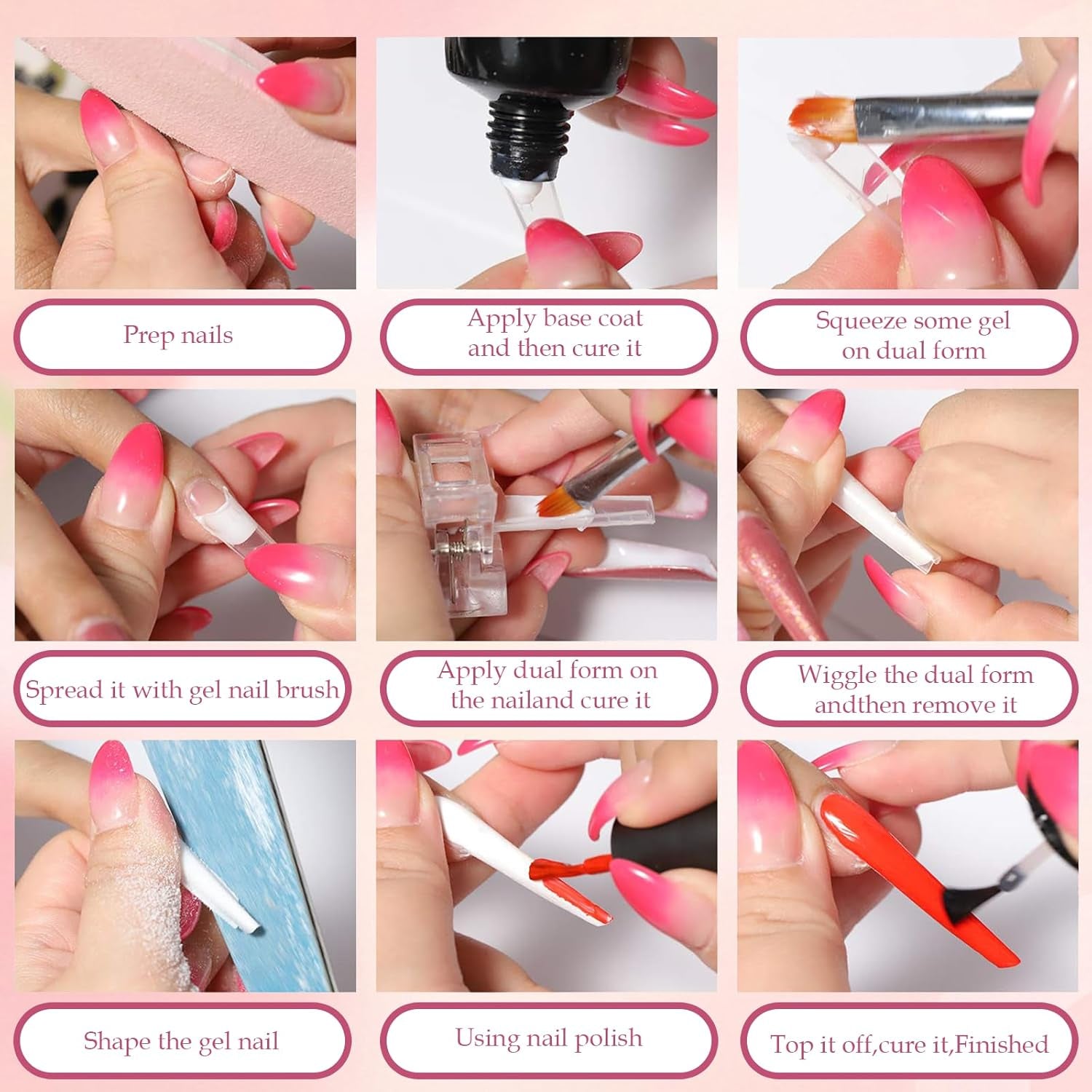 Prep nails

Apply base coat and then cure it

Squeeze some gel on dual form

Spread it with gel nail brush

Apply dual form on the nailand cure it

Wiggle the dual form andthen remove it

Shape the gel nail

Using nail polish

Top it off,cure it,Finished