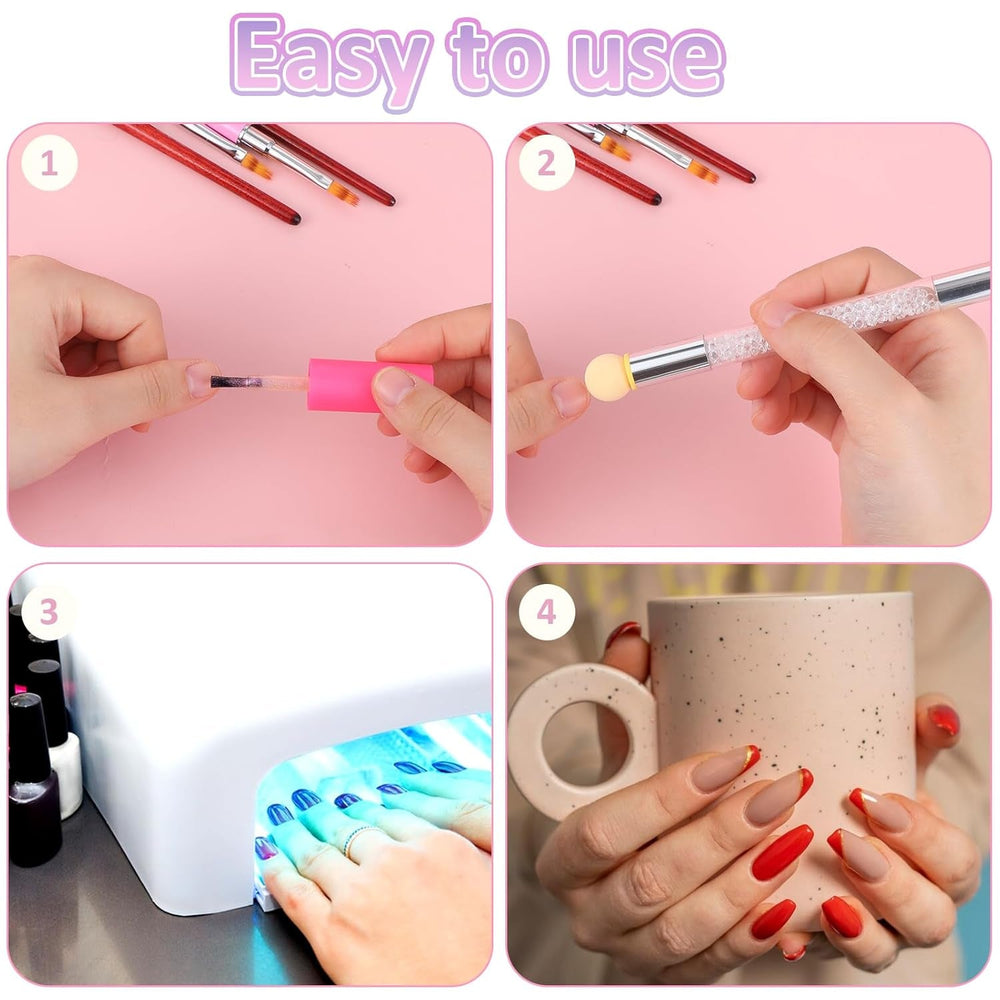 Easy to use

1

2

3

4