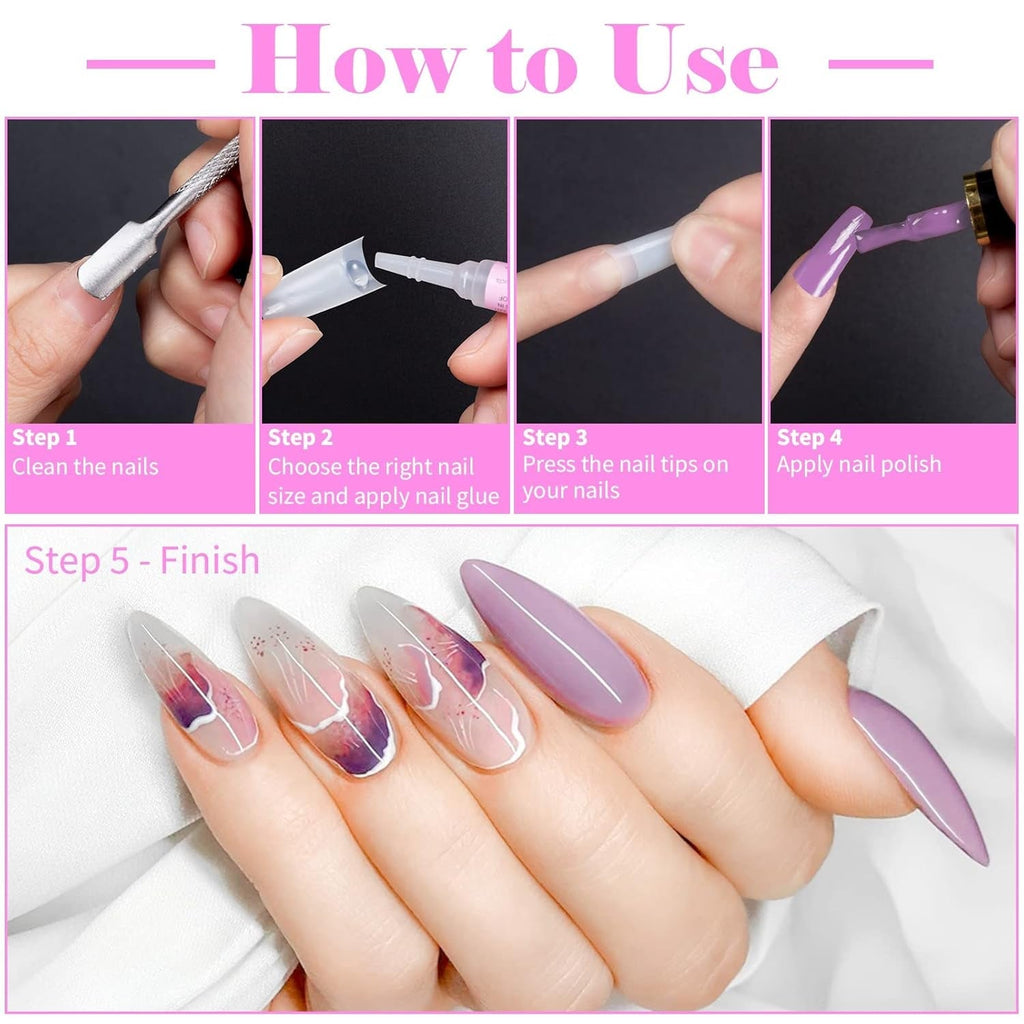 How to Use

Step 1
Clean the nails

Step 2
Choose the right nail size and apply nail glue

Step 3
Press the nail tips on your nails

Step 4
Apply nail polish

Step 5 - Finish