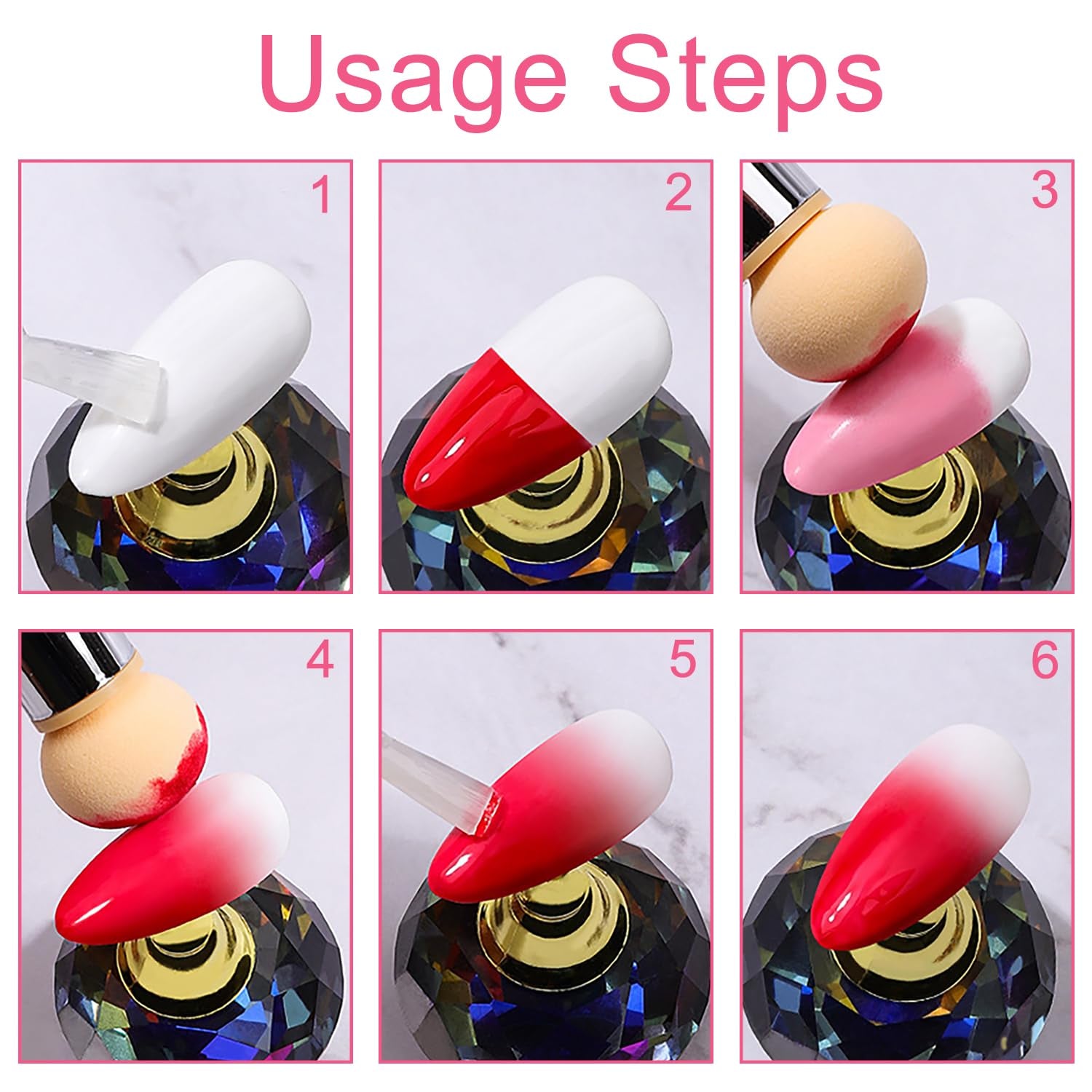 Usage Steps

1

2

3

4

5

6