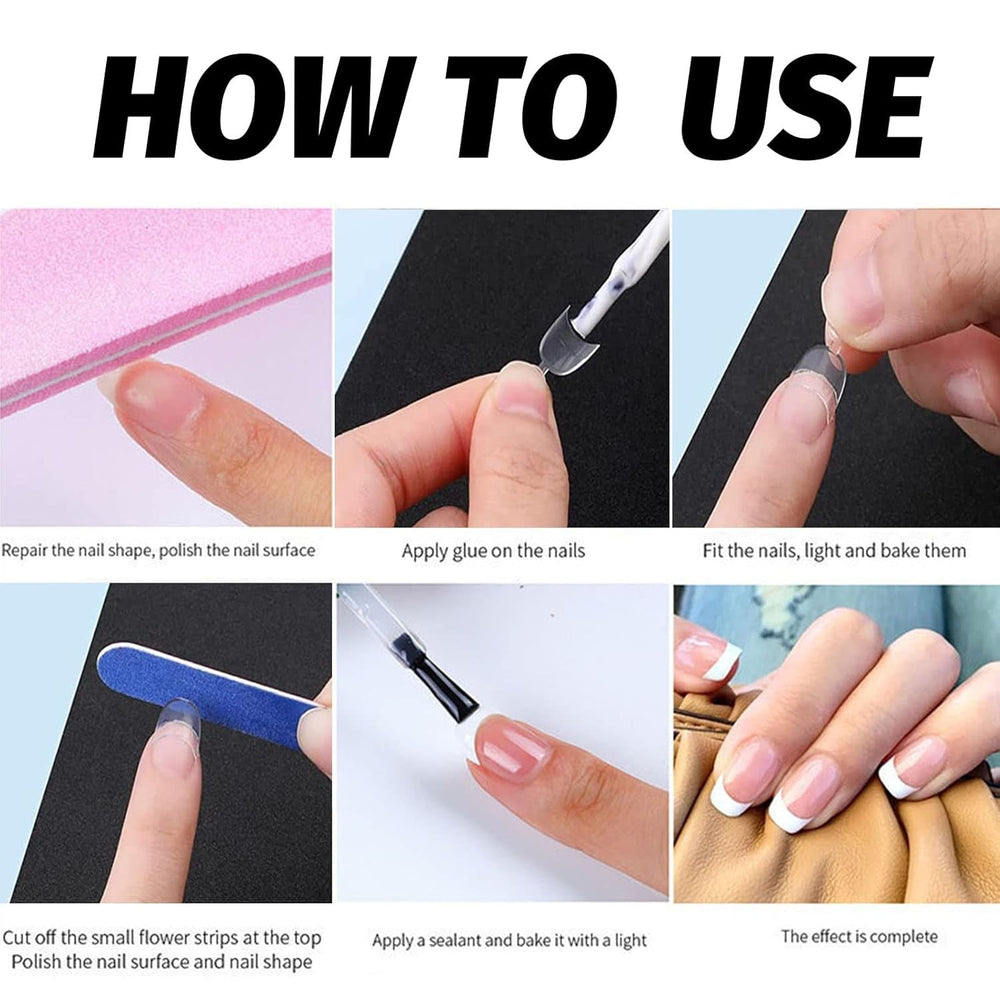 HOW TO USE

Repair the nail shape, polish the nail surface

Apply glue on the nails

Fit the nails, light and bake them

Cut off the small flower strips at the top
Polish the nail surface and nail shape

Apply a sealant and bake it with a light

The effect is complete