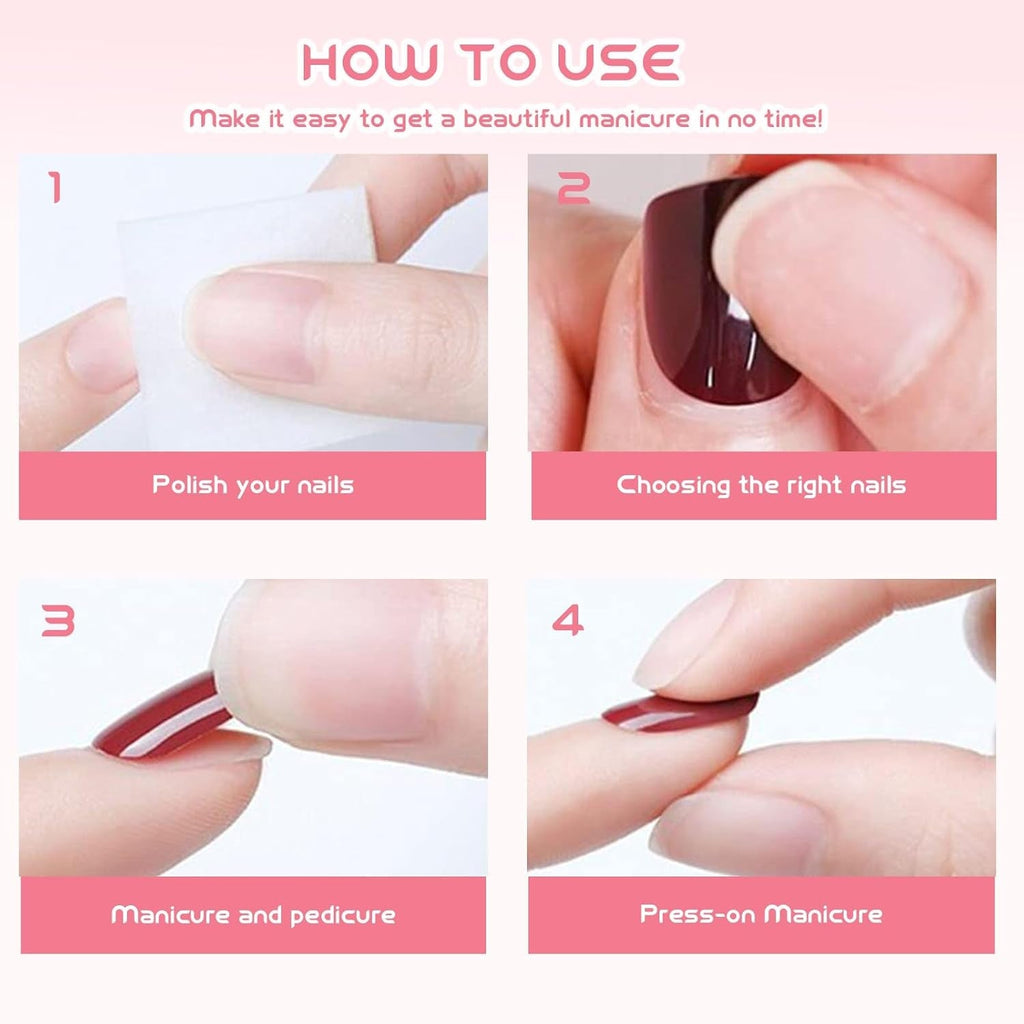 HOW TO USE

Make it easy to get a beautiful manicure in no time!

1

Polish your nails

2

Choosing the right nails

3

Manicure and pedicure

4

Press-on Manicure