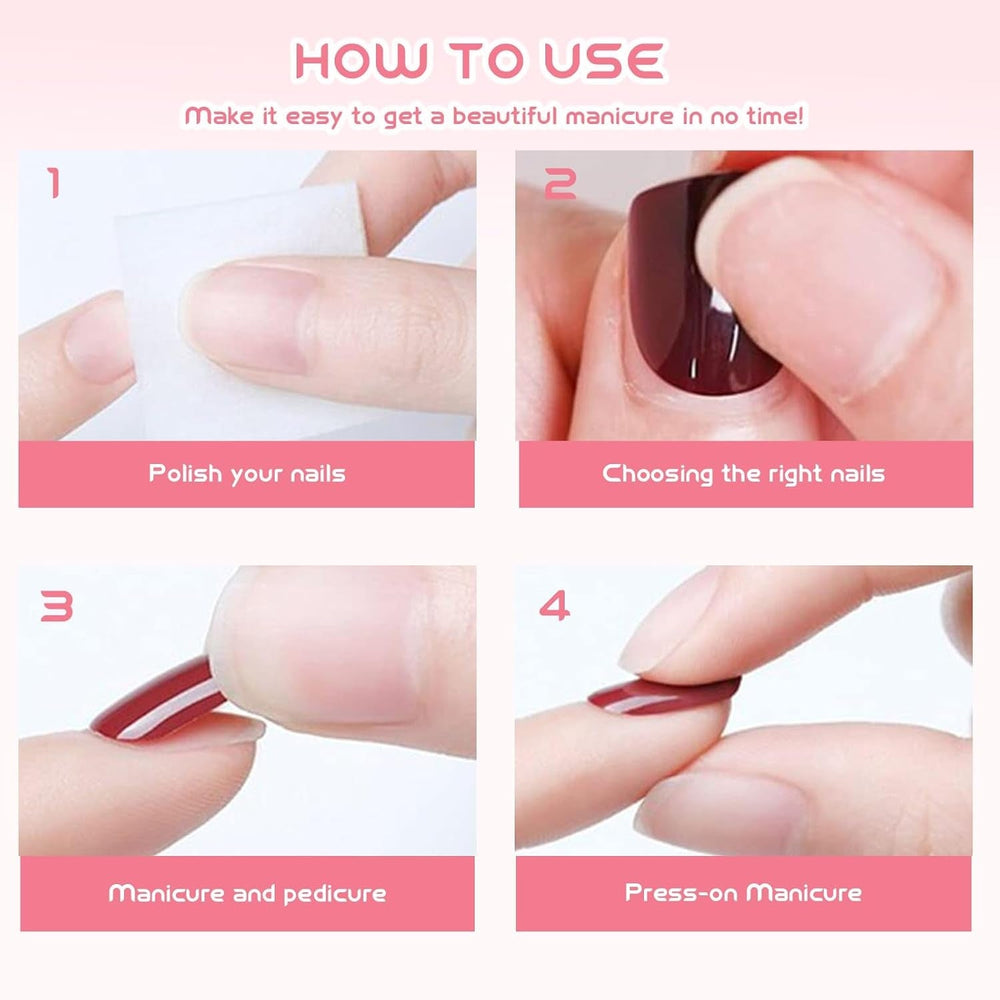 HOW TO USE

Make it easy to get a beautiful manicure in no time!

1

Polish your nails

2

Choosing the right nails

3

Manicure and pedicure

4

Press-on Manicure