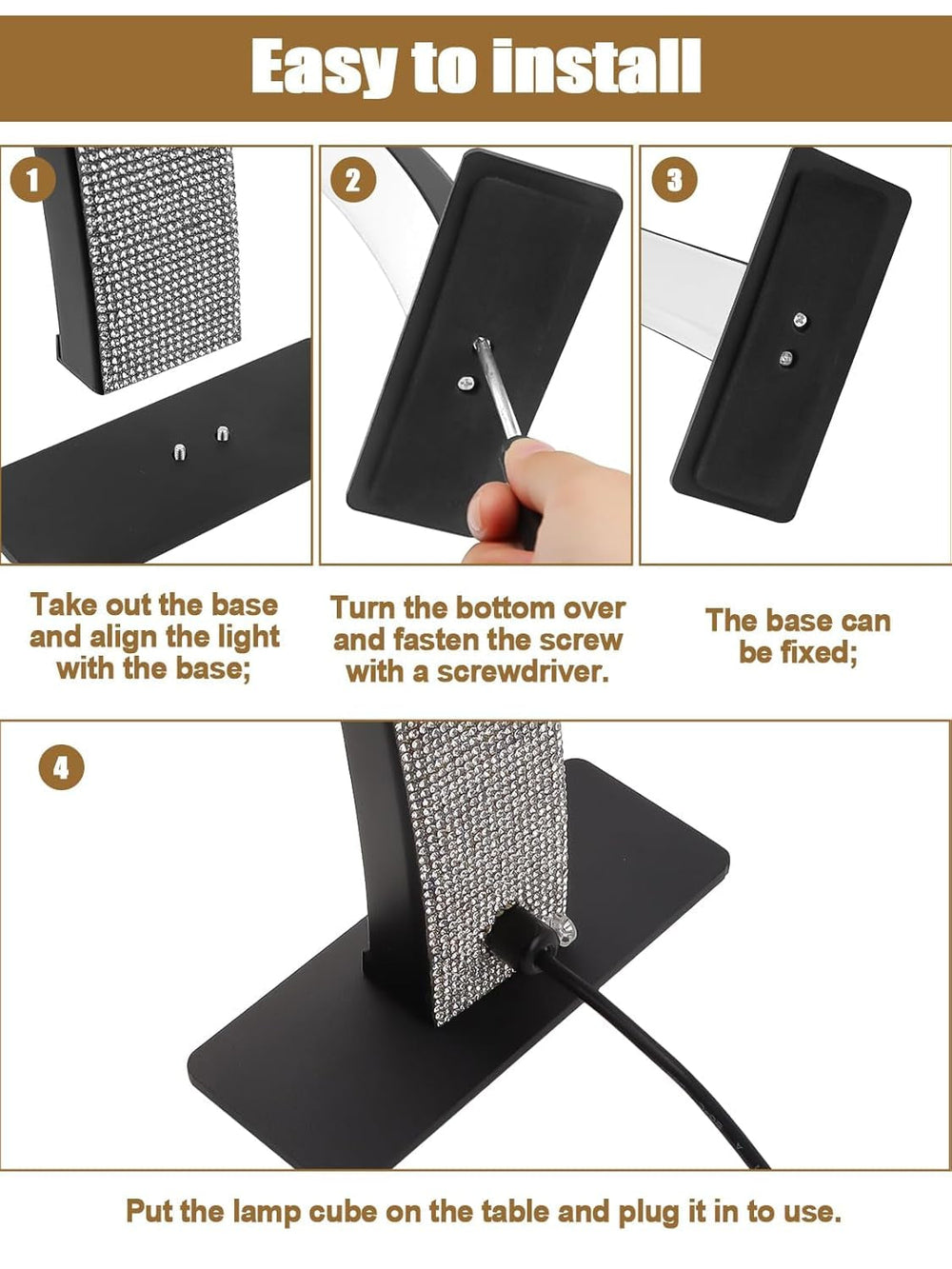 Easy to install

1

2

3

Take out the base and align the light with the base;

Turn the bottom over and fasten the screw with a screwdriver.

The base can be fixed;

4

Put the lamp cube on the table and plug it in to use.