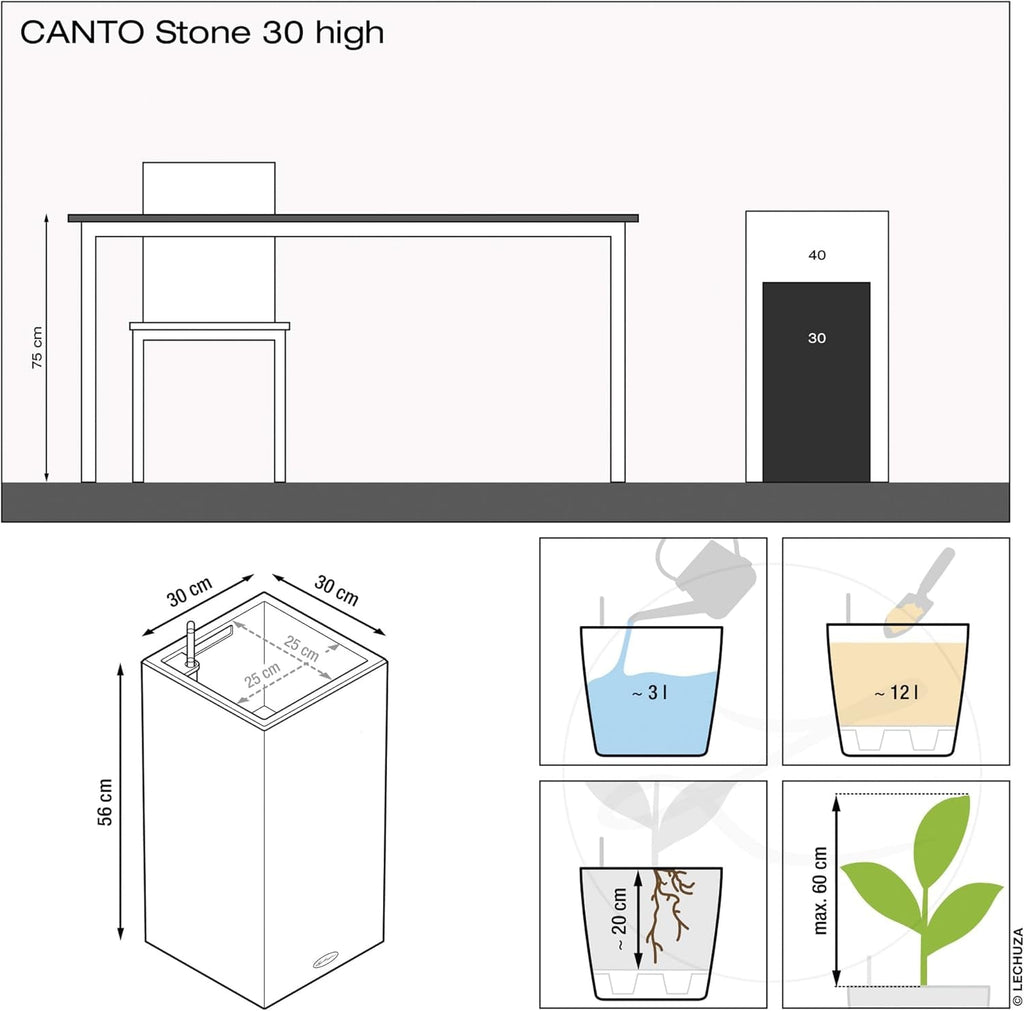 CANTO Stone 30 high

75 cm

40

30

30 cm

30 cm

25 cm

25 cm

56 cm

~ 3 l

~ 12 l

~ 20 cm

max. 60 cm

© LECHUZA