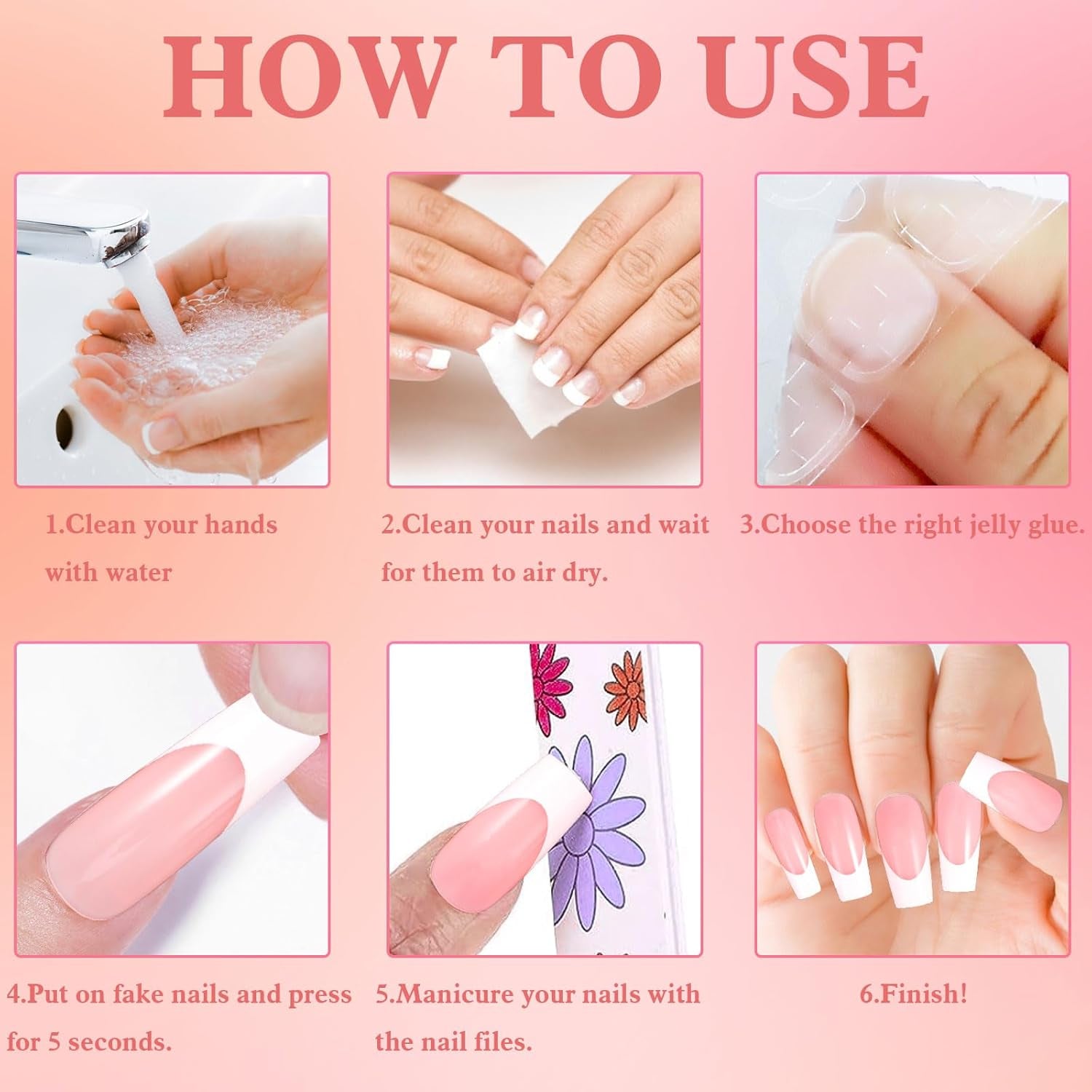 HOW TO USE

1.Clean your hands with water

2.Clean your nails and wait for them to air dry.

3.Choose the right jelly glue.

4.Put on fake nails and press for 5 seconds.

5.Manicure your nails with the nail files.

6.Finish!