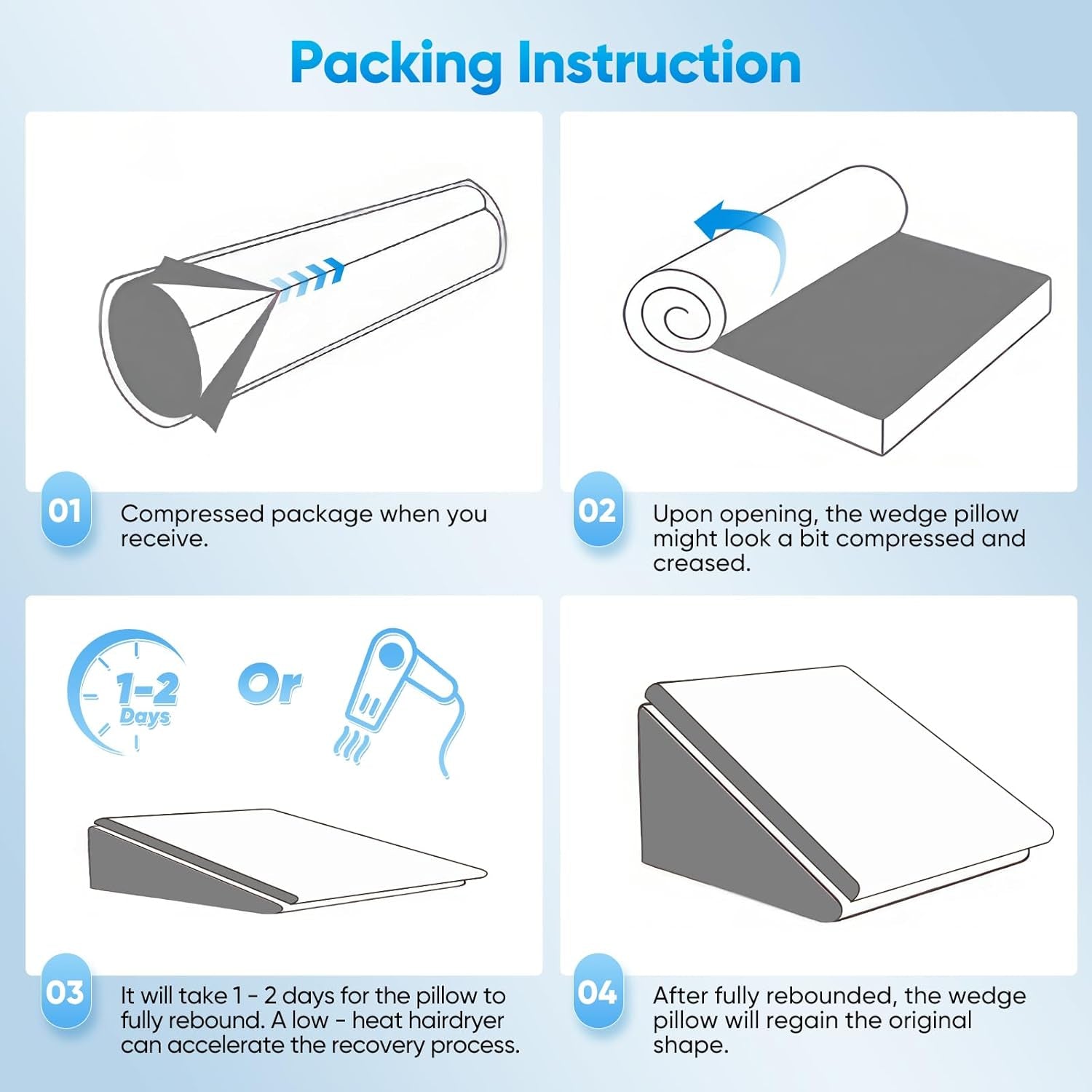 Packing Instruction

01 Compressed package when you receive.

02 Upon opening, the wedge pillow might look a bit compressed and creased.

1-2 Days

Or

03 It will take 1 - 2 days for the pillow to fully rebound. A low - heat hairdryer can accelerate the recovery process.

04 After fully rebounded, the wedge pillow will regain the original shape.