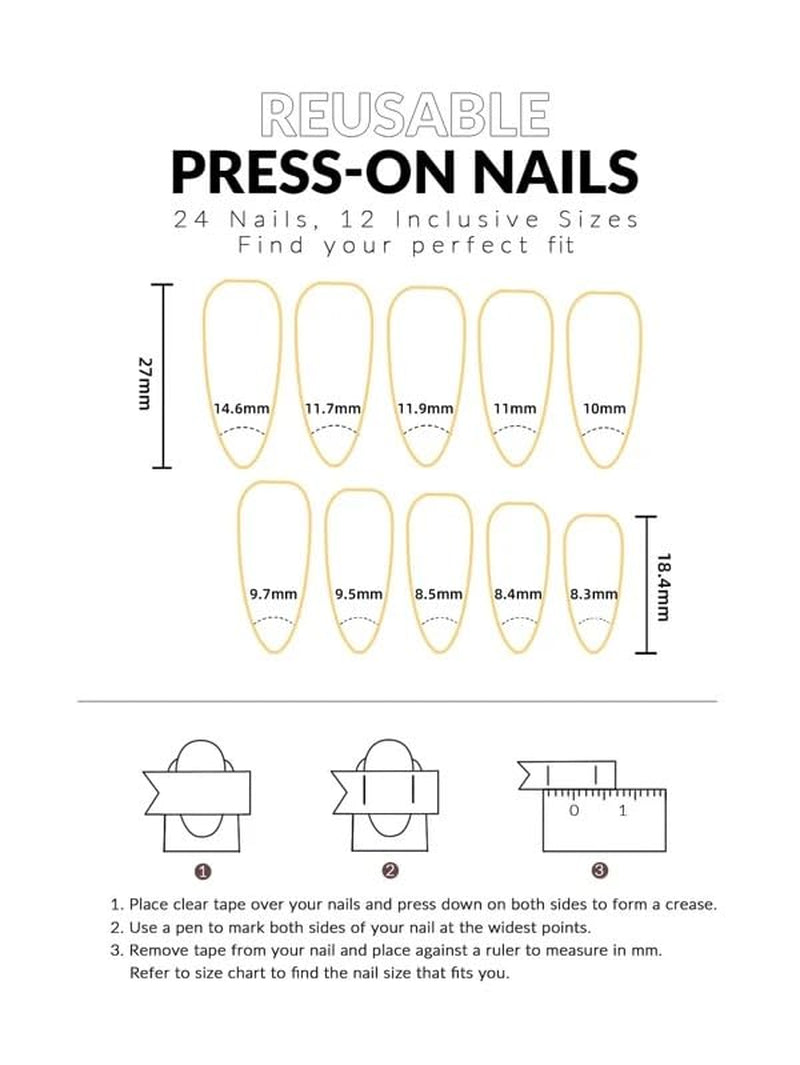 REUSABLE
PRESS-ON NAILS
24 Nails, 12 Inclusive Sizes
Find your perfect fit

27mm

14.6mm 11.7mm 11.9mm 11mm 10mm

9.7mm 9.5mm 8.5mm 8.4mm 8.3mm

18.4mm

0 1

1 2 3

1. Place clear tape over your nails and press down on both sides to form a crease.
2. Use a pen to mark both sides of your nail at the widest points.
3. Remove tape from your nail and place against a ruler to measure in mm. Refer to size chart to find the nail size that fits you.