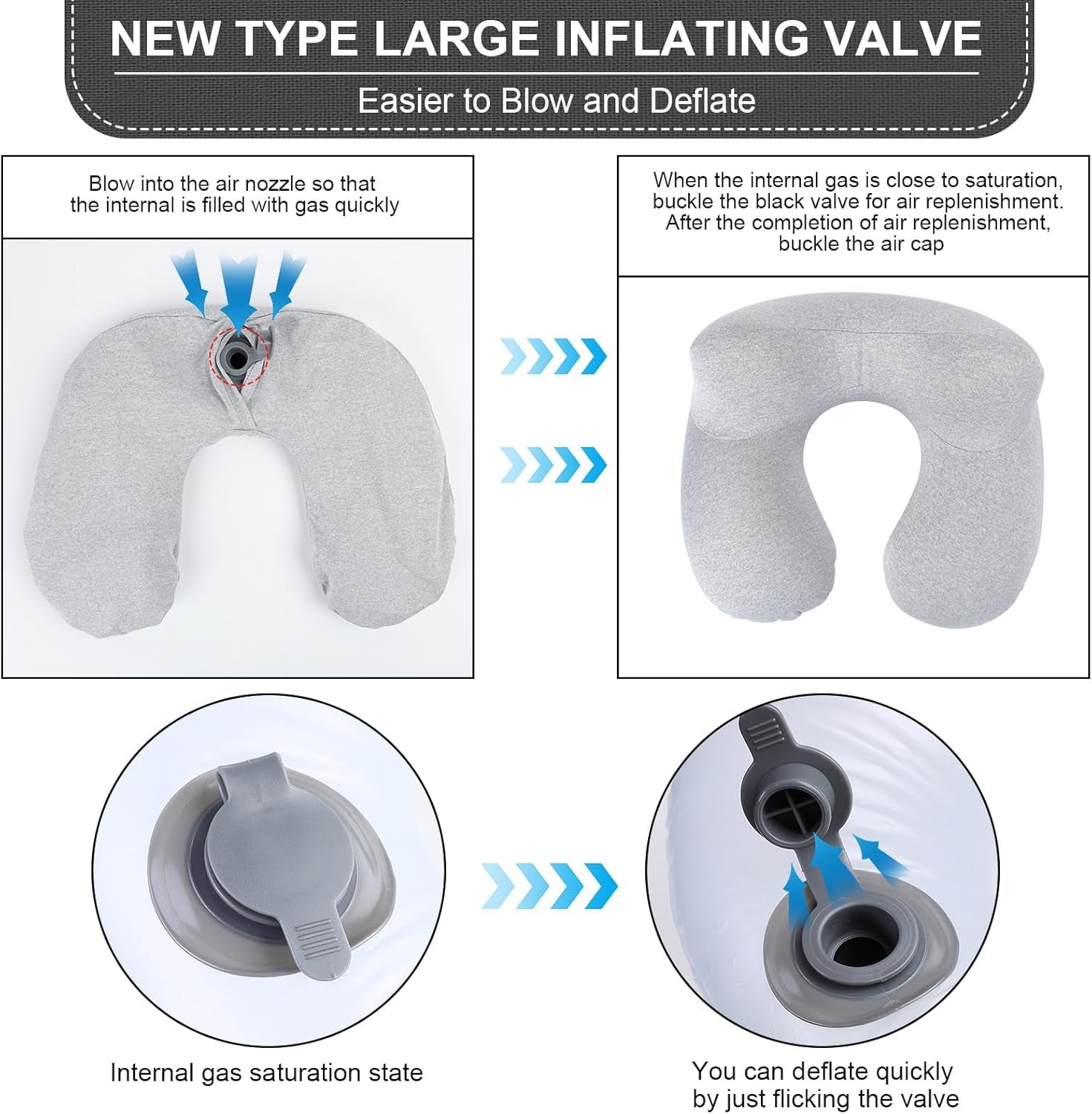 NEW TYPE LARGE INFLATING VALVE

Easier to Blow and Deflate

Blow into the air nozzle so that the internal is filled with gas quickly

When the internal gas is close to saturation, buckle the black valve for air replenishment. After the completion of air replenishment, buckle the air cap

Internal gas saturation state

You can deflate quickly by just flicking the valve