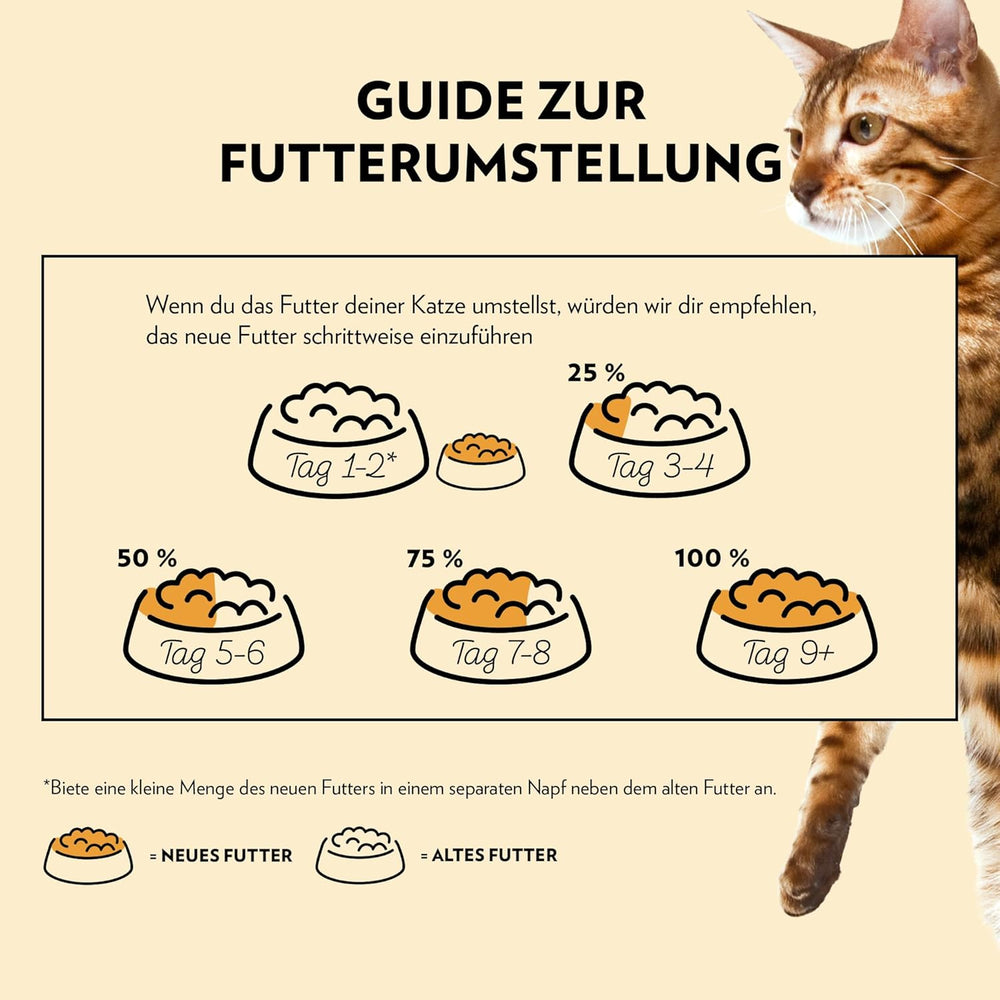 GUIDE ZUR FUTTERUMSTELLUNG

Wenn du das Futter deiner Katze umstellst, würden wir dir empfehlen, das neue Futter schrittweise einzuführen

Tag 1-2*

25 %
Tag 3-4

50 %
Tag 5-6

75 %
Tag 7-8

100 %
Tag 9+

*Biete eine kleine Menge des neuen Futters in einem separaten Napf neben dem alten Futter an.

= NEUES FUTTER = ALTES FUTTER