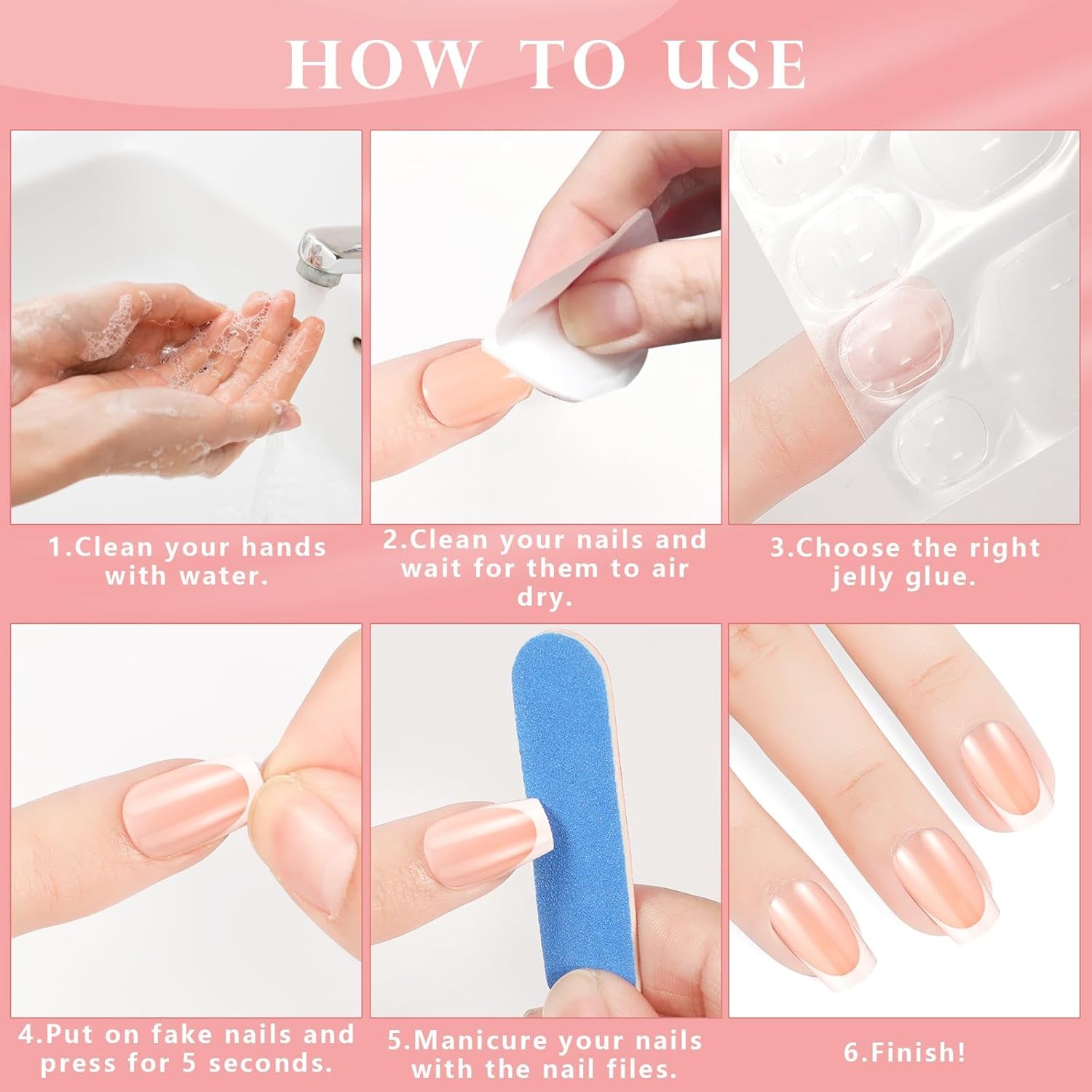 HOW TO USE

1.Clean your hands with water.

2.Clean your nails and wait for them to air dry.

3.Choose the right jelly glue.

4.Put on fake nails and press for 5 seconds.

5.Manicure your nails with the nail files.

6.Finish!