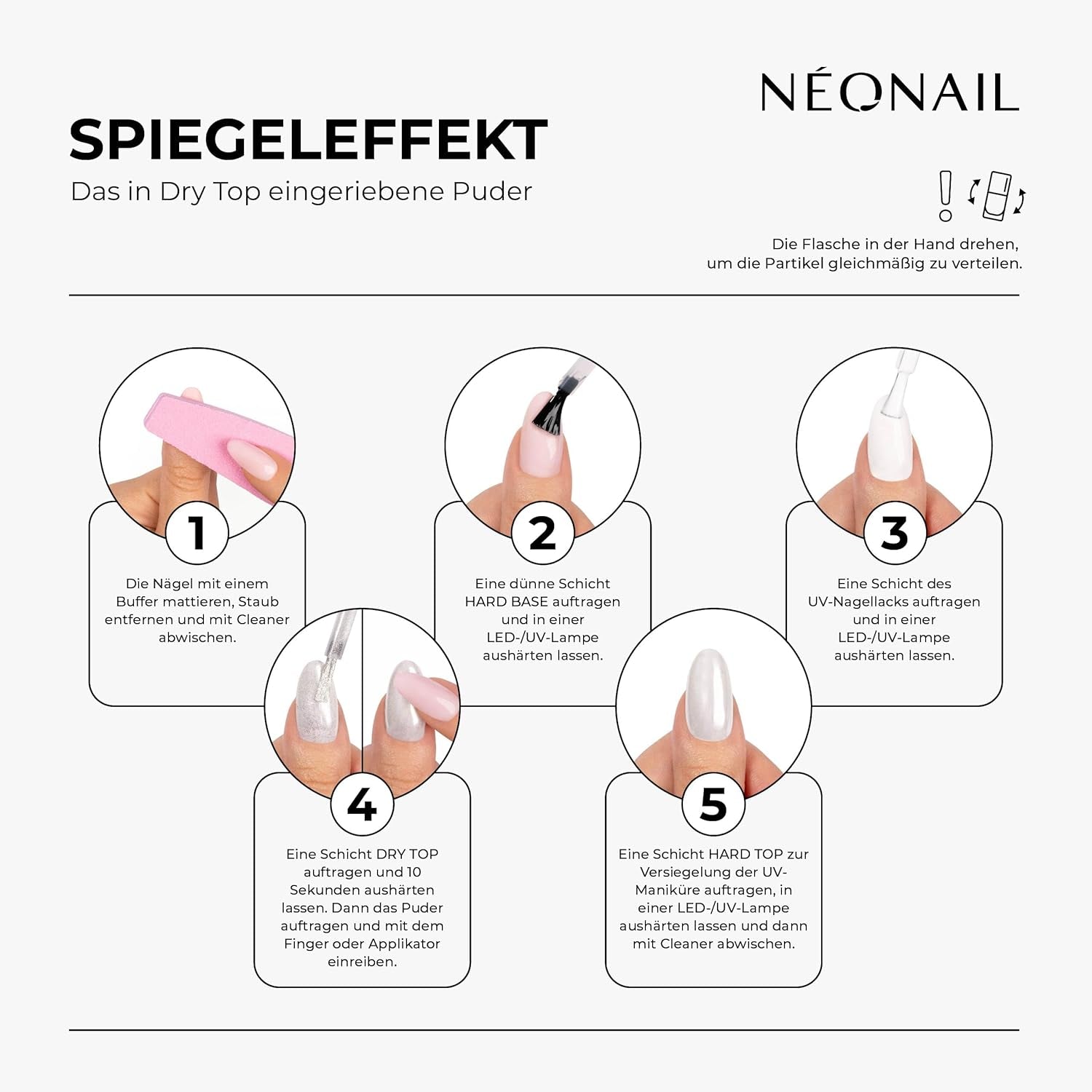 NÉONAIL

SPIEGELEFFEKT

Das in Dry Top eingeriebene Puder

Die Flasche in der Hand drehen, um die Partikel gleichmäßig zu verteilen.

1

Die Nägel mit einem Buffer mattieren, Staub entfernen und mit Cleaner abwischen.

2

Eine dünne Schicht HARD BASE auftragen und in einer LED-/UV-Lampe aushärten lassen.

3

Eine Schicht des UV-Nagellacks auftragen und in einer LED-/UV-Lampe aushärten lassen.

4

Eine Schicht DRY TOP auftragen und 10 Sekunden aushärten lassen. Dann das Puder auftragen und mit dem Finger oder Applikator einreiben.

5

Eine Schicht HARD TOP zur Versiegelung der UV-Maniküre auftragen, in einer LED-/UV-Lampe aushärten lassen und dann mit Cleaner abwischen.