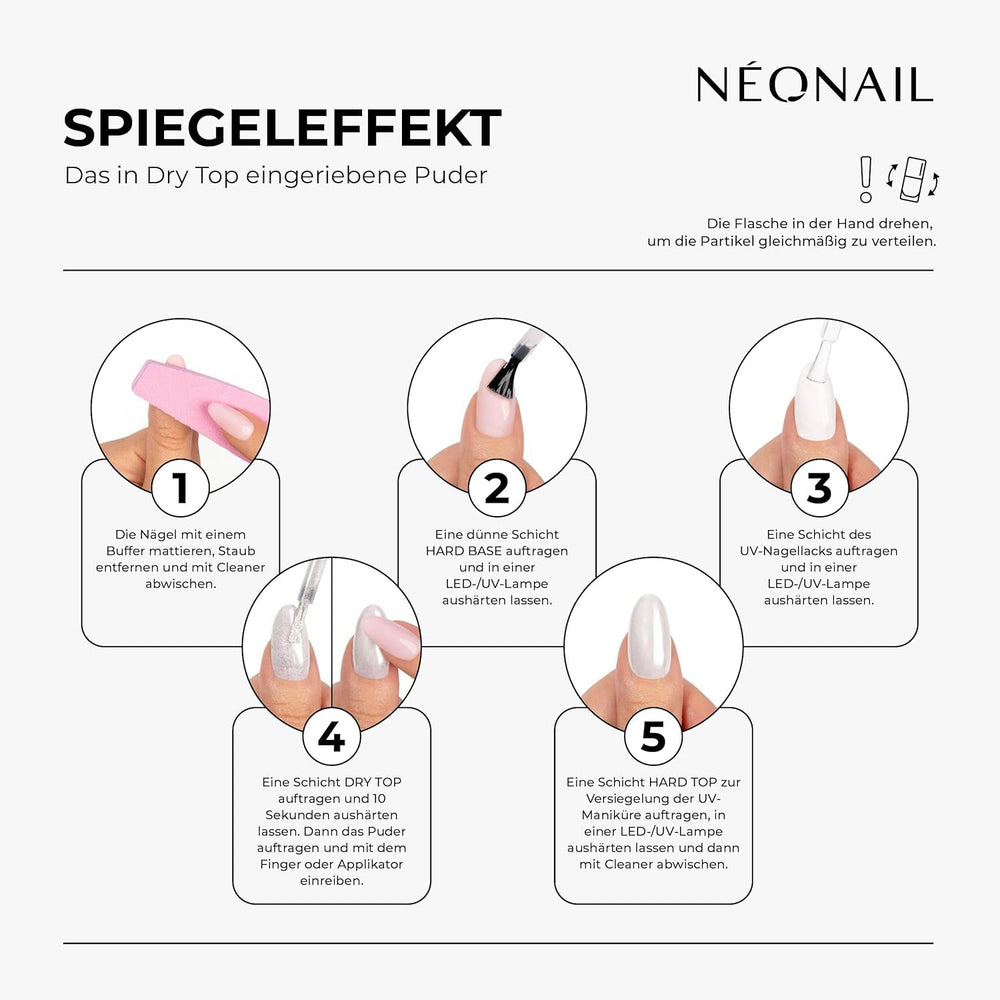 NÉONAIL

SPIEGELEFFEKT
Das in Dry Top eingeriebene Puder

Die Flasche in der Hand drehen, um die Partikel gleichmäßig zu verteilen.

1
Die Nägel mit einem Buffer mattieren, Staub entfernen und mit Cleaner abwischen.

2
Eine dünne Schicht HARD BASE auftragen und in einer LED-/UV-Lampe aushärten lassen.

3
Eine Schicht des UV-Nagellacks auftragen und in einer LED-/UV-Lampe aushärten lassen.

4
Eine Schicht DRY TOP auftragen und 10 Sekunden aushärten lassen. Dann das Puder auftragen und mit dem Finger oder Applikator einreiben.

5
Eine Schicht HARD TOP zur Versiegelung der UV-Maniküre auftragen, in einer LED-/UV-Lampe aushärten lassen und dann mit Cleaner abwischen.