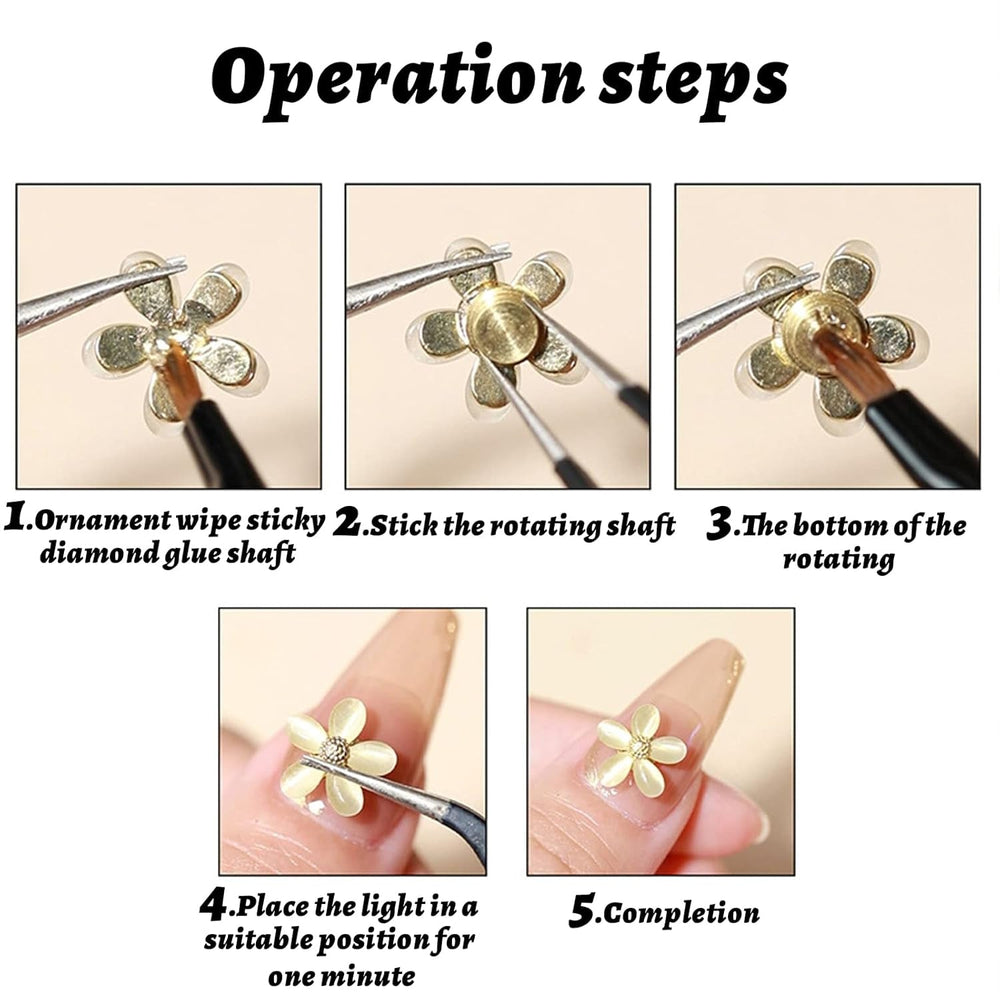 Operation steps

1.Ornament wipe sticky diamond glue shaft

2.Stick the rotating shaft

3.The bottom of the rotating

4.Place the light in a suitable position for one minute

5.Completion