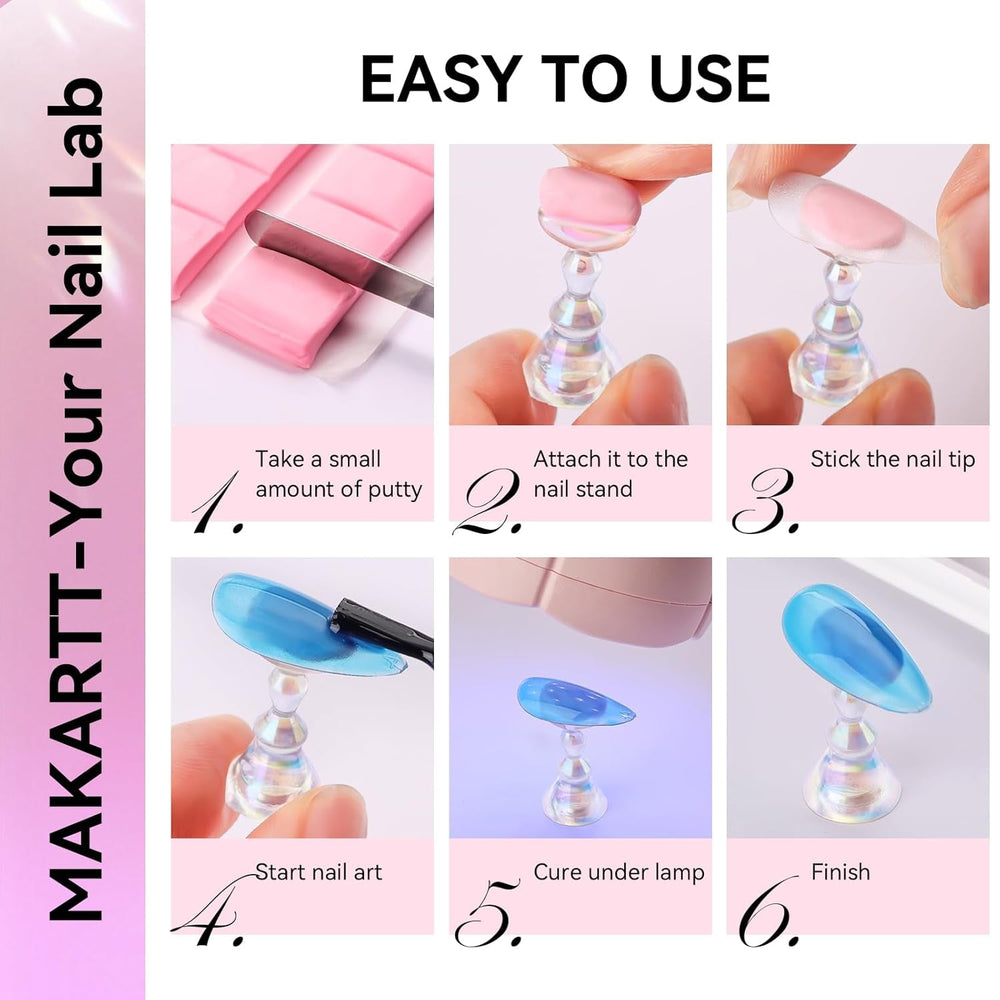 MAKARTT-Your Nail Lab

EASY TO USE

1. Take a small amount of putty

2. Attach it to the nail stand

3. Stick the nail tip

4. Start nail art

5. Cure under lamp

6. Finish