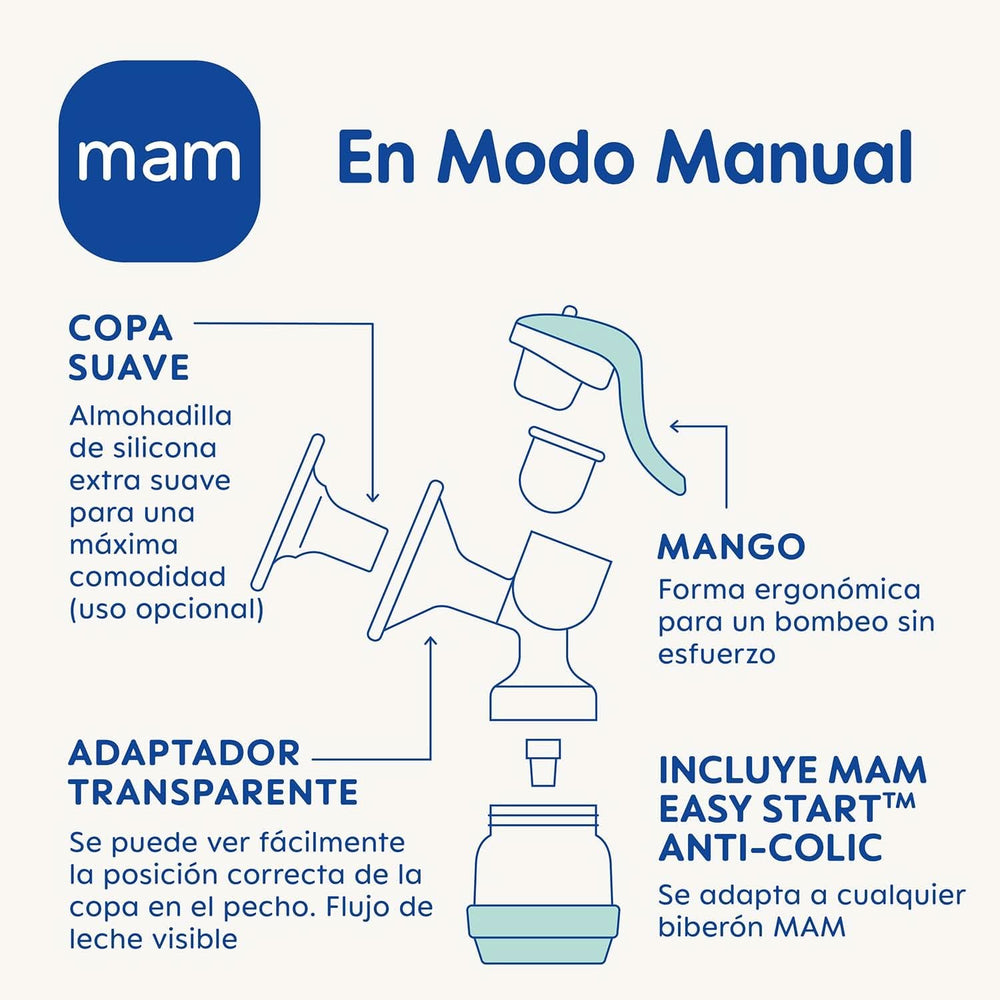 mam

En Modo Manual

COPA SUAVE

Almohadilla de silicona extra suave para una máxima comodidad (uso opcional)

MANGO

Forma ergonómica para un bombeo sin esfuerzo

ADAPTADOR TRANSPARENTE

Se puede ver fácilmente la posición correcta de la copa en el pecho. Flujo de leche visible

INCLUYE MAM EASY START™ ANTI-COLIC

Se adapta a cualquier biberón MAM