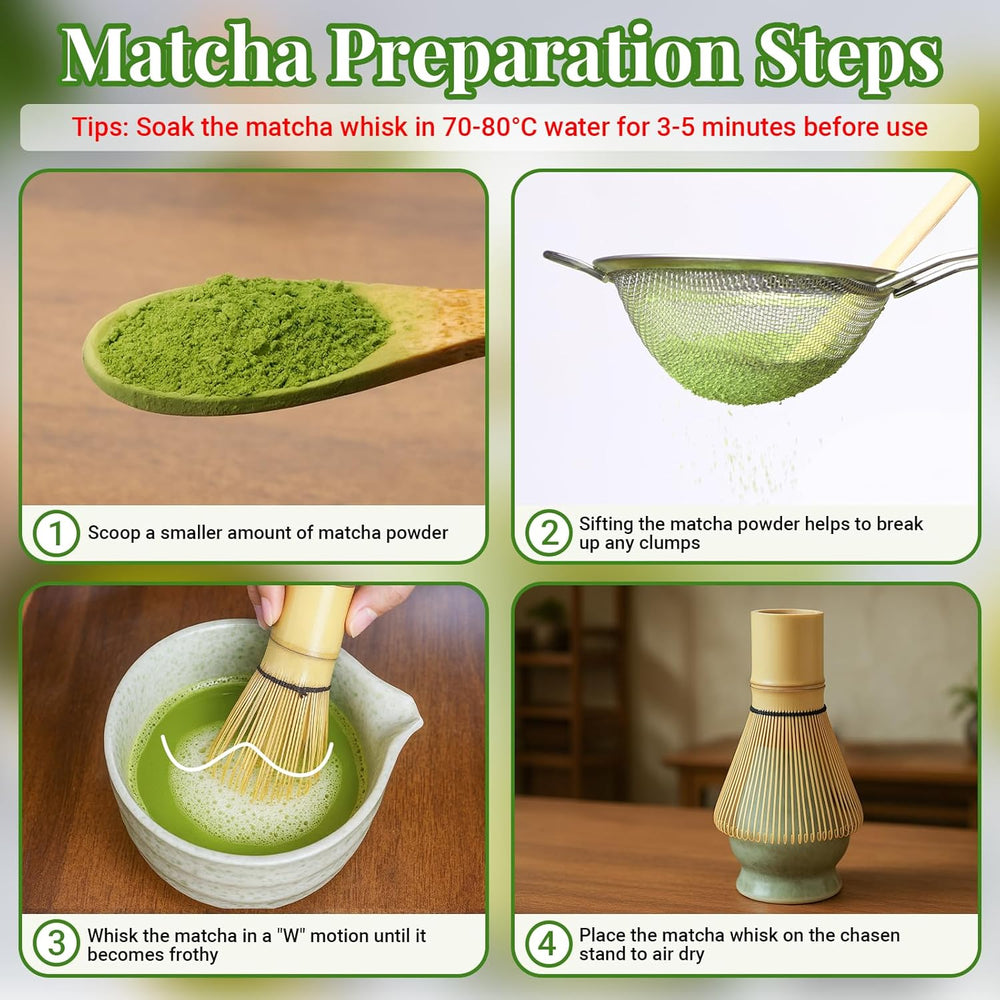 Matcha Preparation Steps

Tips: Soak the matcha whisk in 70-80°C water for 3-5 minutes before use

1 Scoop a smaller amount of matcha powder

2 Sifting the matcha powder helps to break up any clumps

3 Whisk the matcha in a "W" motion until it becomes frothy

4 Place the matcha whisk on the chasen stand to air dry