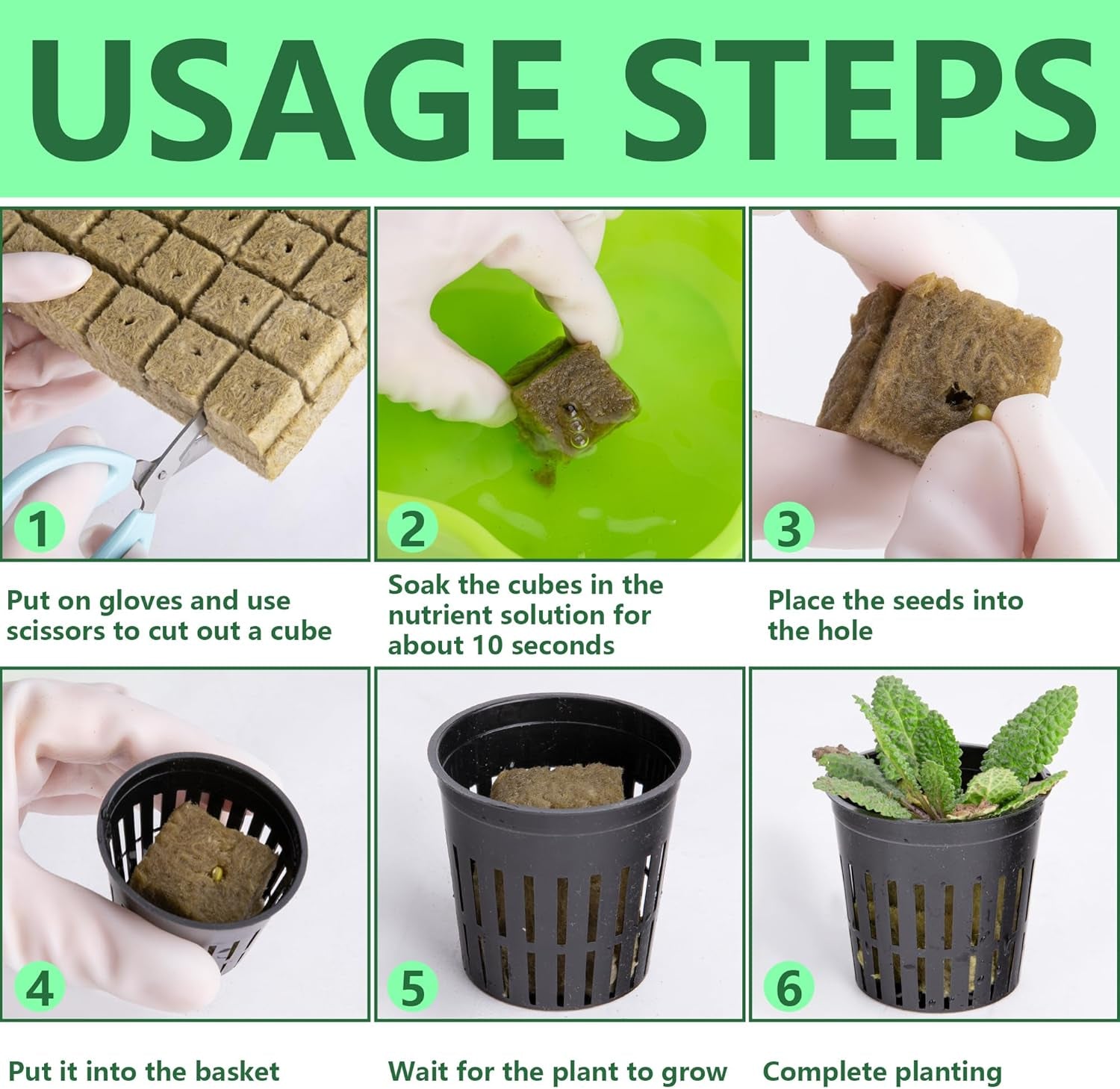 USAGE STEPS

1

Put on gloves and use scissors to cut out a cube

2

Soak the cubes in the nutrient solution for about 10 seconds

3

Place the seeds into the hole

4

Put it into the basket

5

Wait for the plant to grow

6

Complete planting