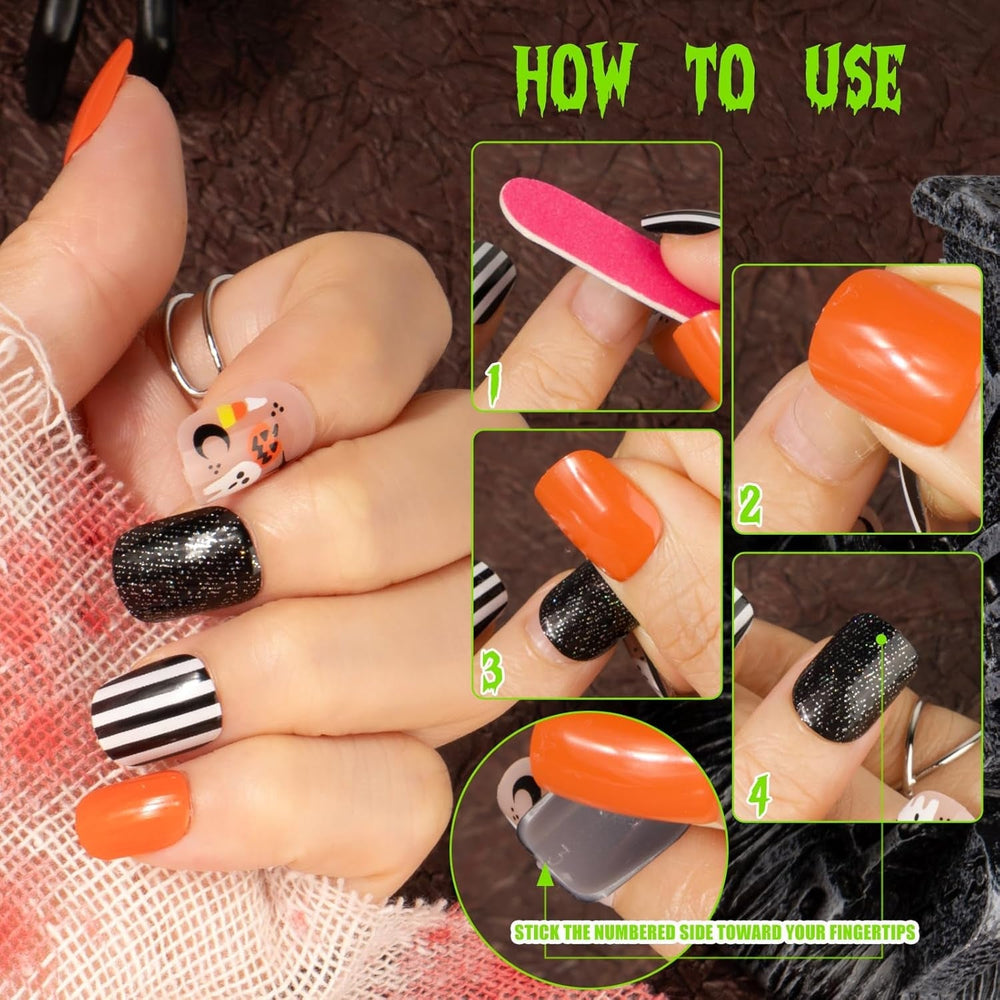 HOW TO USE

1

2

3

4

STICK THE NUMBERED SIDE TOWARD YOUR FINGERTIPS