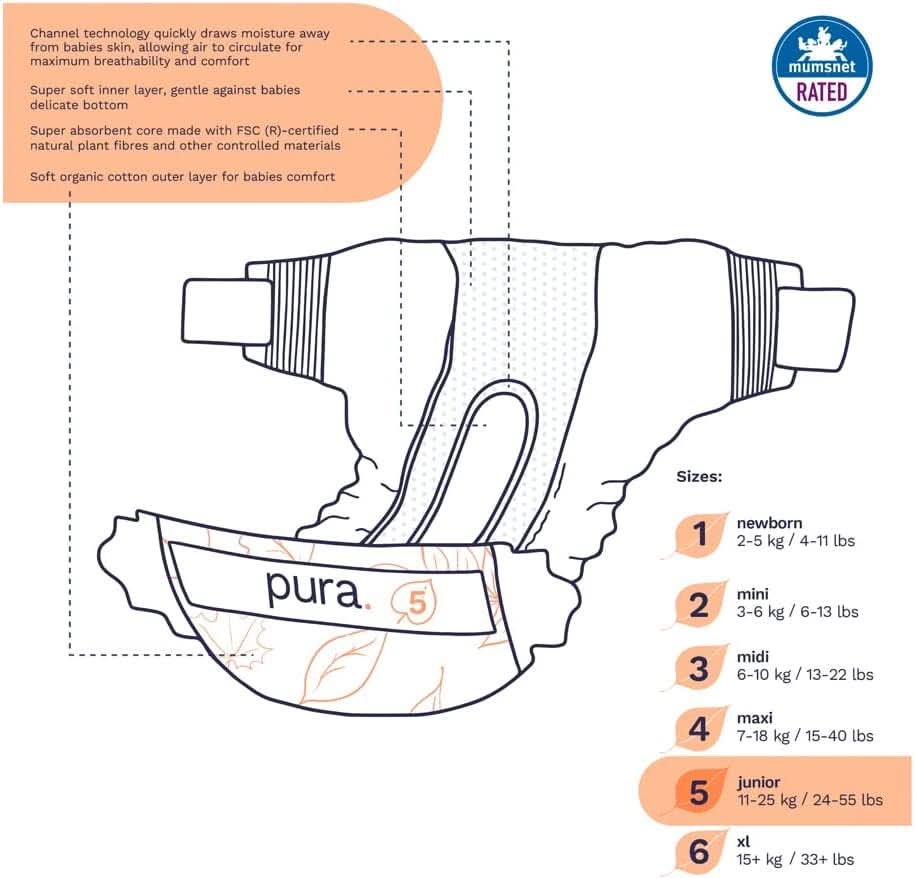 Channel technology quickly draws moisture away from babies skin, allowing air to circulate for maximum breathability and comfort

Super soft inner layer, gentle against babies delicate bottom

Super absorbent core made with FSC (R)-certified natural plant fibres and other controlled materials

Soft organic cotton outer layer for babies comfort

mumsnet
RATED

pura. 5

Sizes:

1 newborn
2-5 kg / 4-11 lbs

2 mini
3-6 kg / 6-13 lbs

3 midi
6-10 kg / 13-22 lbs

4 maxi
7-18 kg / 15-40 lbs

5 junior
11-25 kg / 24-55 lbs

6 xl
15+ kg / 33+ lbs