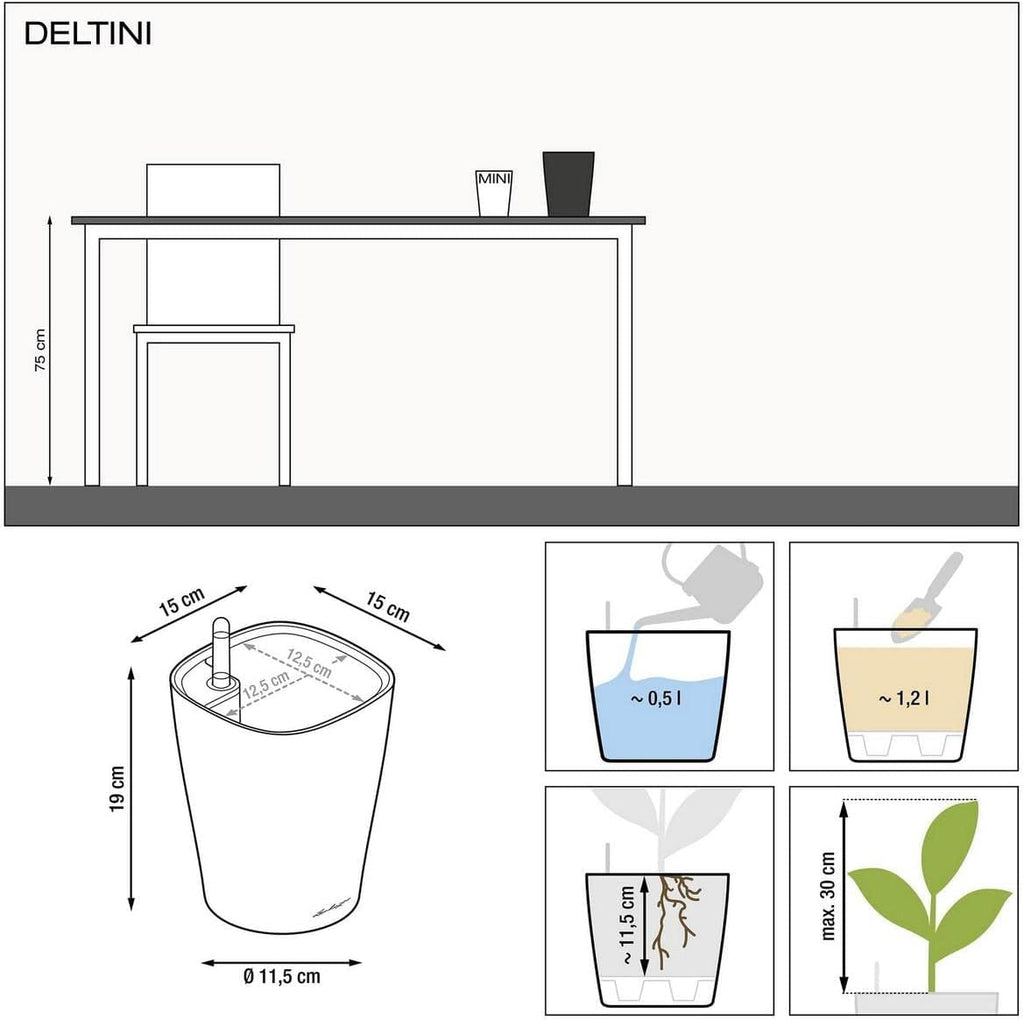 DELTINI

MINI

75 cm

15 cm

15 cm

12,5 cm

12,5 cm

19 cm

Ø 11,5 cm

~ 0,5 l

~ 1,2 l

~ 11,5 cm

max. 30 cm