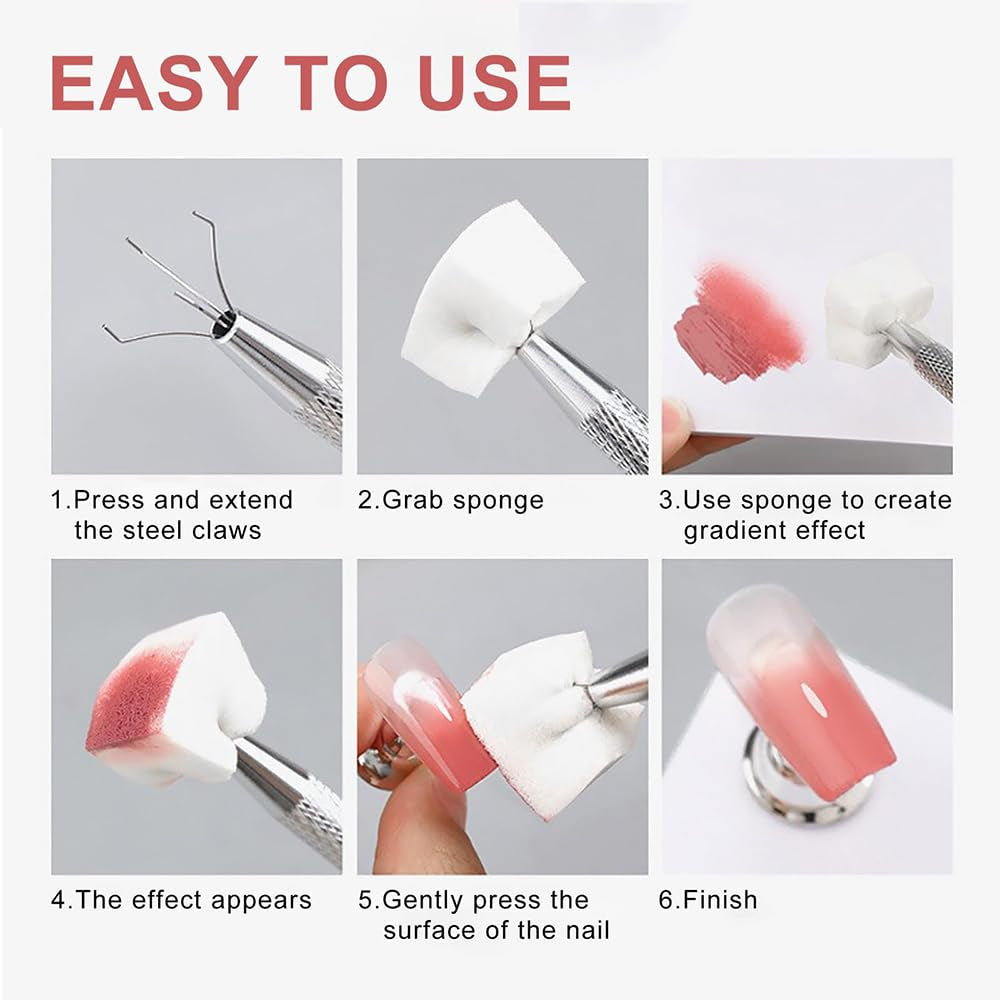 EASY TO USE

1.Press and extend the steel claws

2.Grab sponge

3.Use sponge to create gradient effect

4.The effect appears

5.Gently press the surface of the nail

6.Finish