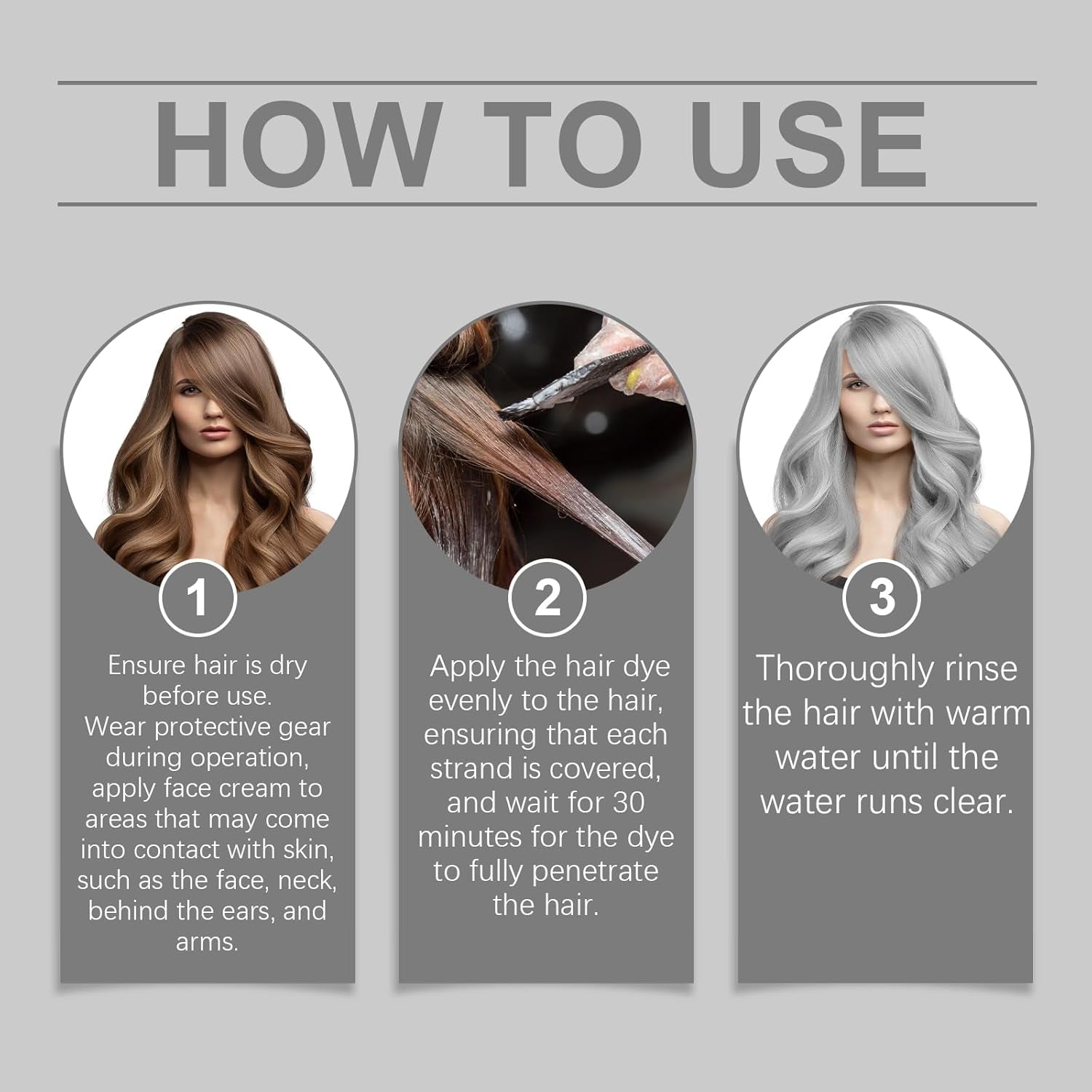 HOW TO USE

1

Ensure hair is dry before use.
Wear protective gear during operation, apply face cream to areas that may come into contact with skin, such as the face, neck, behind the ears, and arms.

2

Apply the hair dye evenly to the hair, ensuring that each strand is covered, and wait for 30 minutes for the dye to fully penetrate the hair.

3

Thoroughly rinse the hair with warm water until the water runs clear.