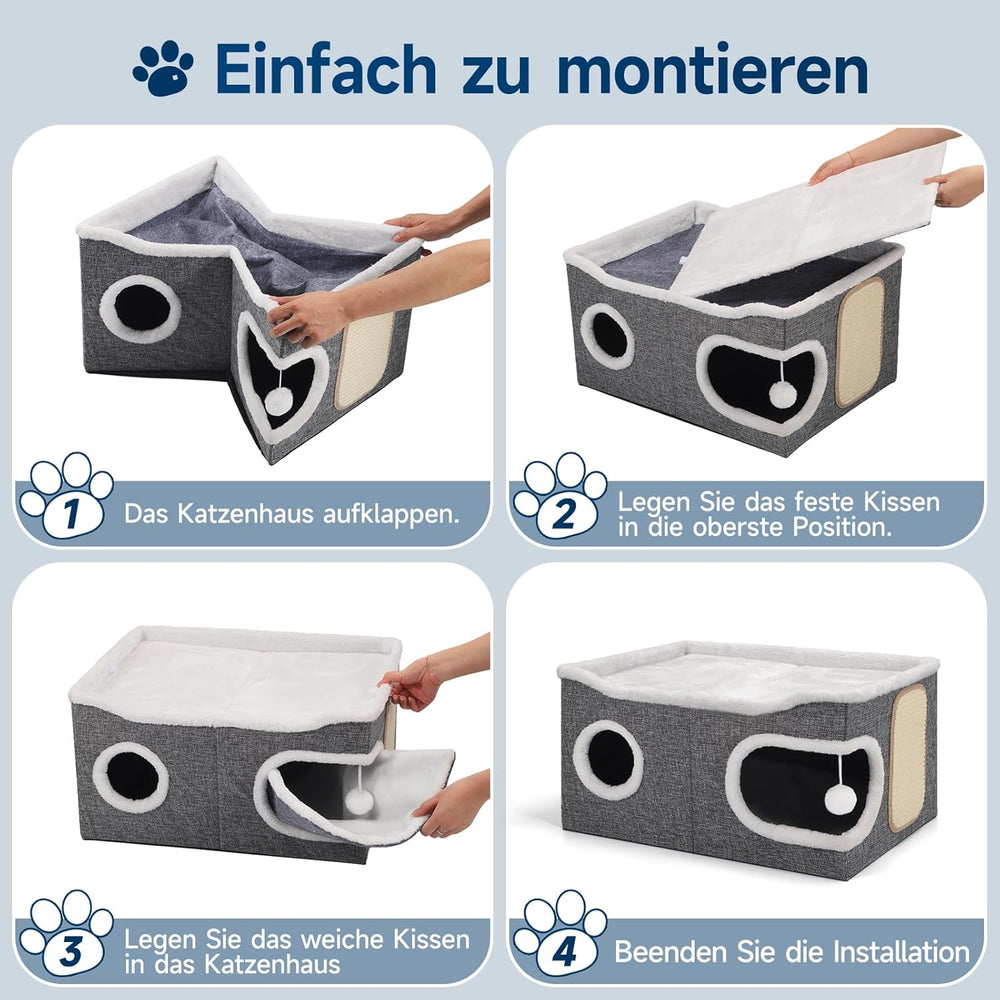 Einfach zu montieren

1 Das Katzenhaus aufklappen.

2 Legen Sie das feste Kissen in die oberste Position.

3 Legen Sie das weiche Kissen in das Katzenhaus

4 Beenden Sie die Installation