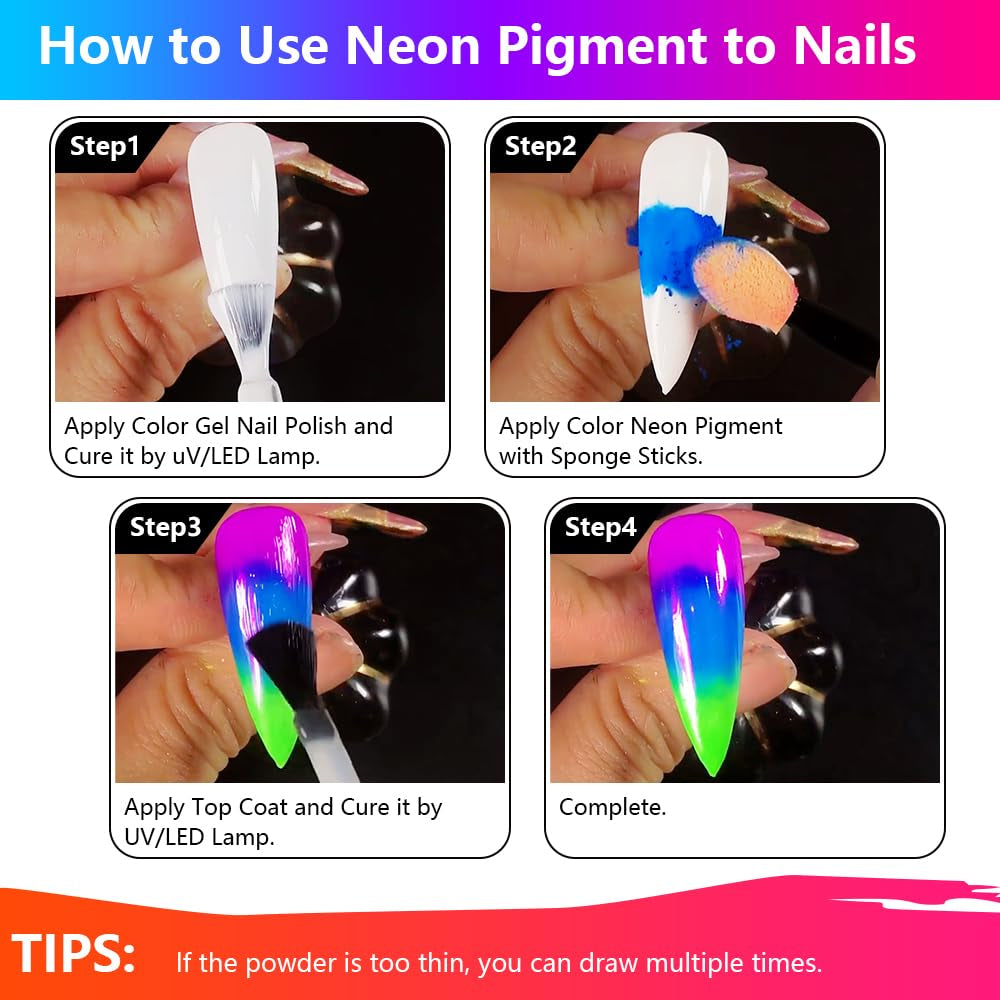 How to Use Neon Pigment to Nails

Step1

Apply Color Gel Nail Polish and Cure it by uV/LED Lamp.

Step2

Apply Color Neon Pigment with Sponge Sticks.

Step3

Apply Top Coat and Cure it by UV/LED Lamp.

Step4

Complete.

TIPS: If the powder is too thin, you can draw multiple times.