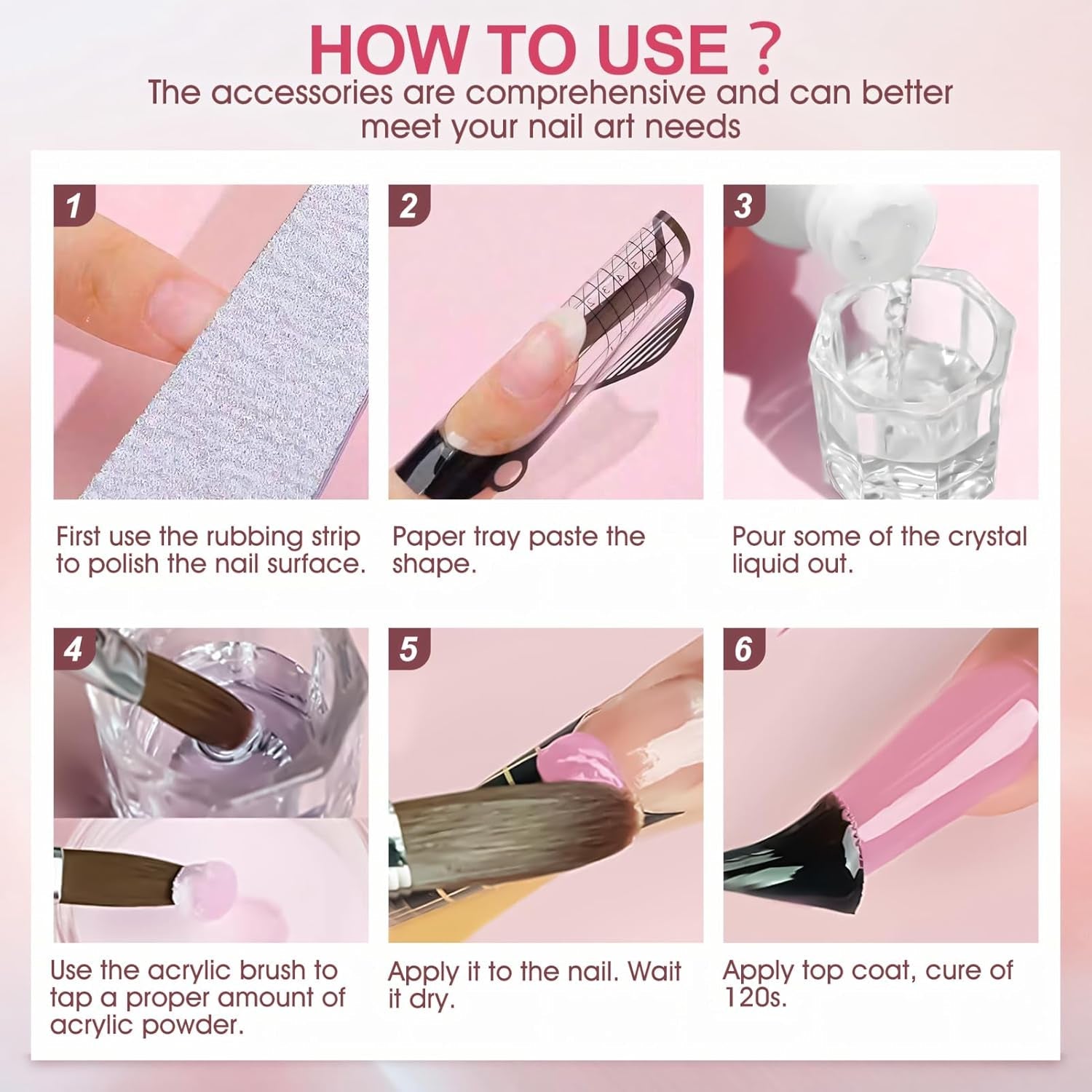 HOW TO USE ?
The accessories are comprehensive and can better meet your nail art needs

1

First use the rubbing strip to polish the nail surface.

2

Paper tray paste the shape.

3

Pour some of the crystal liquid out.

4

Use the acrylic brush to tap a proper amount of acrylic powder.

5

Apply it to the nail. Wait it dry.

6

Apply top coat, cure of 120s.