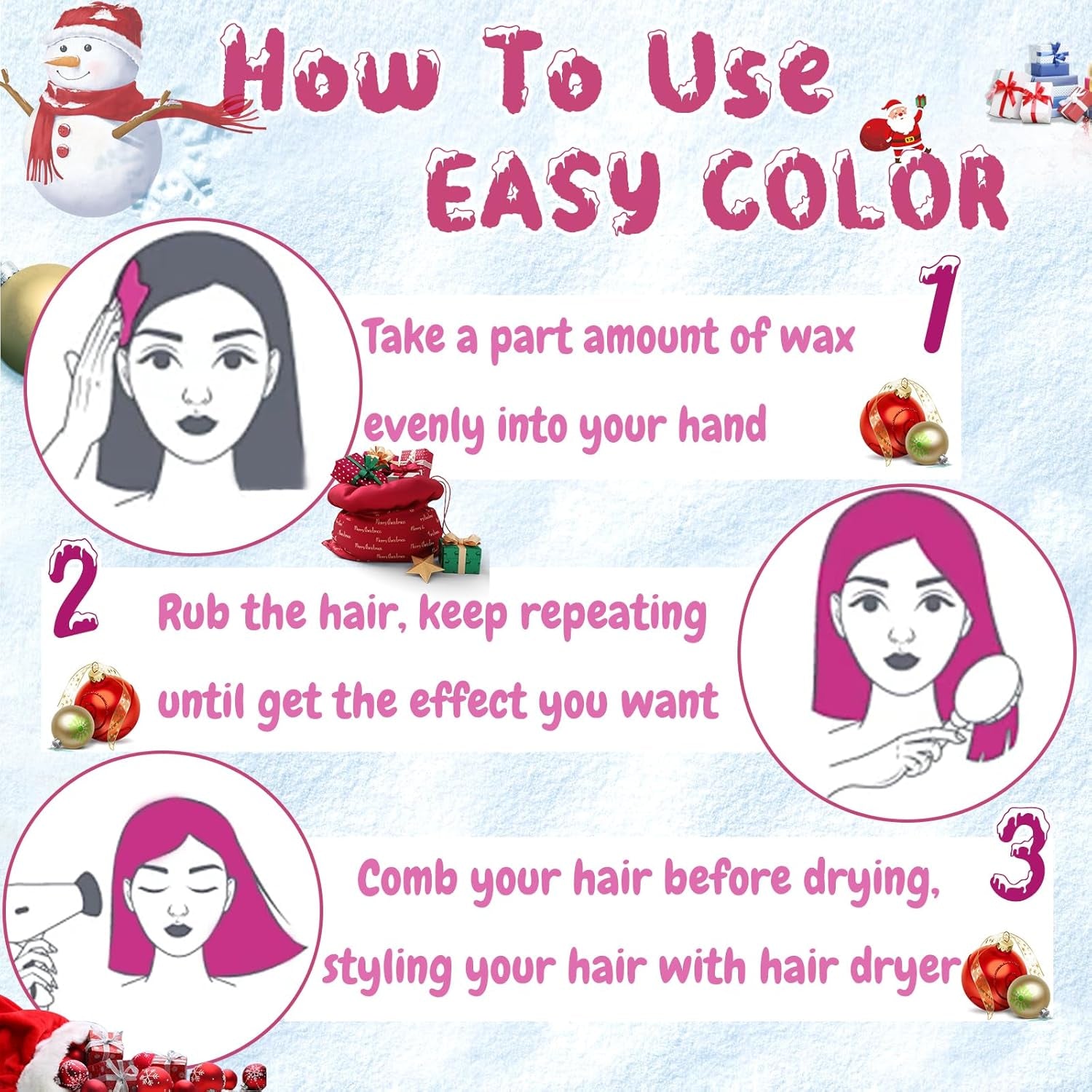 How To Use EASY COLOR

1

Take a part amount of wax evenly into your hand

Merry Christmas

2

Rub the hair, keep repeating until get the effect you want

3

Comb your hair before drying, styling your hair with hair dryer