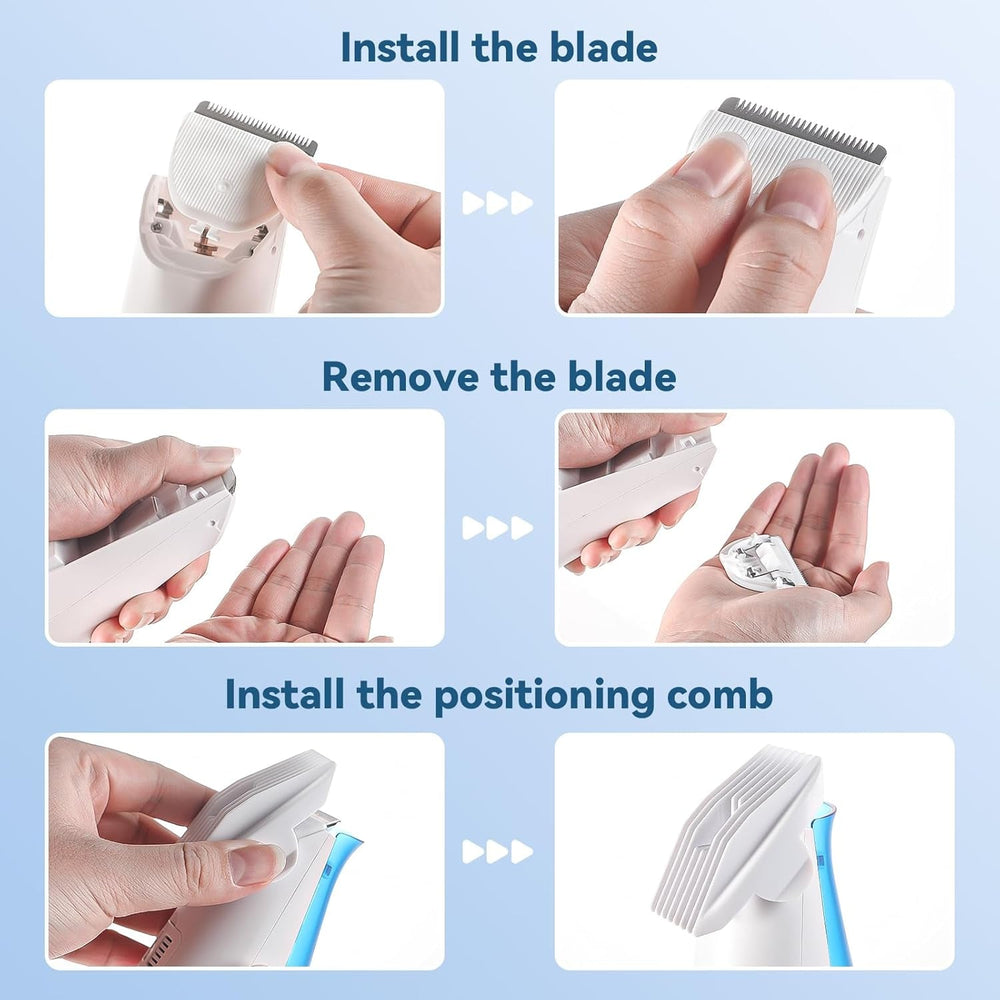 Install the blade

Remove the blade

Install the positioning comb