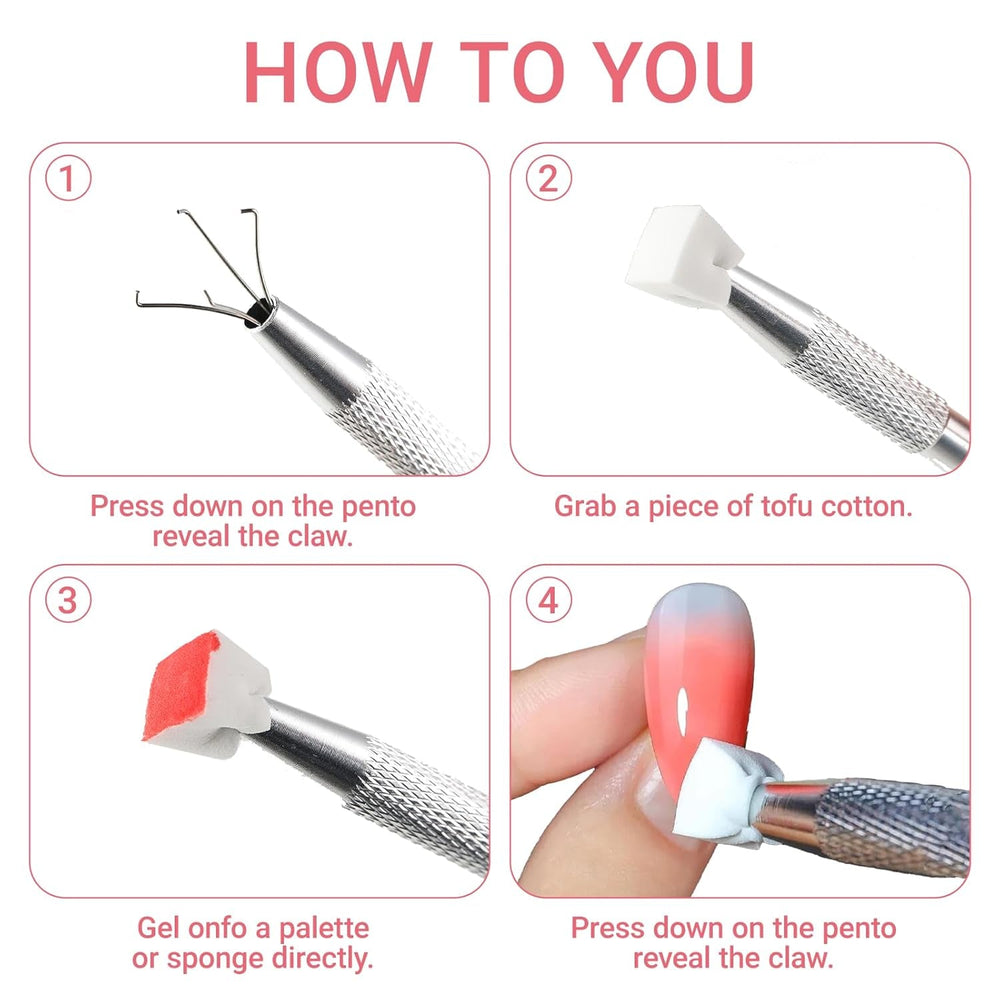 HOW TO YOU

1

Press down on the pento reveal the claw.

2

Grab a piece of tofu cotton.

3

Gel onfo a palette or sponge directly.

4

Press down on the pento reveal the claw.