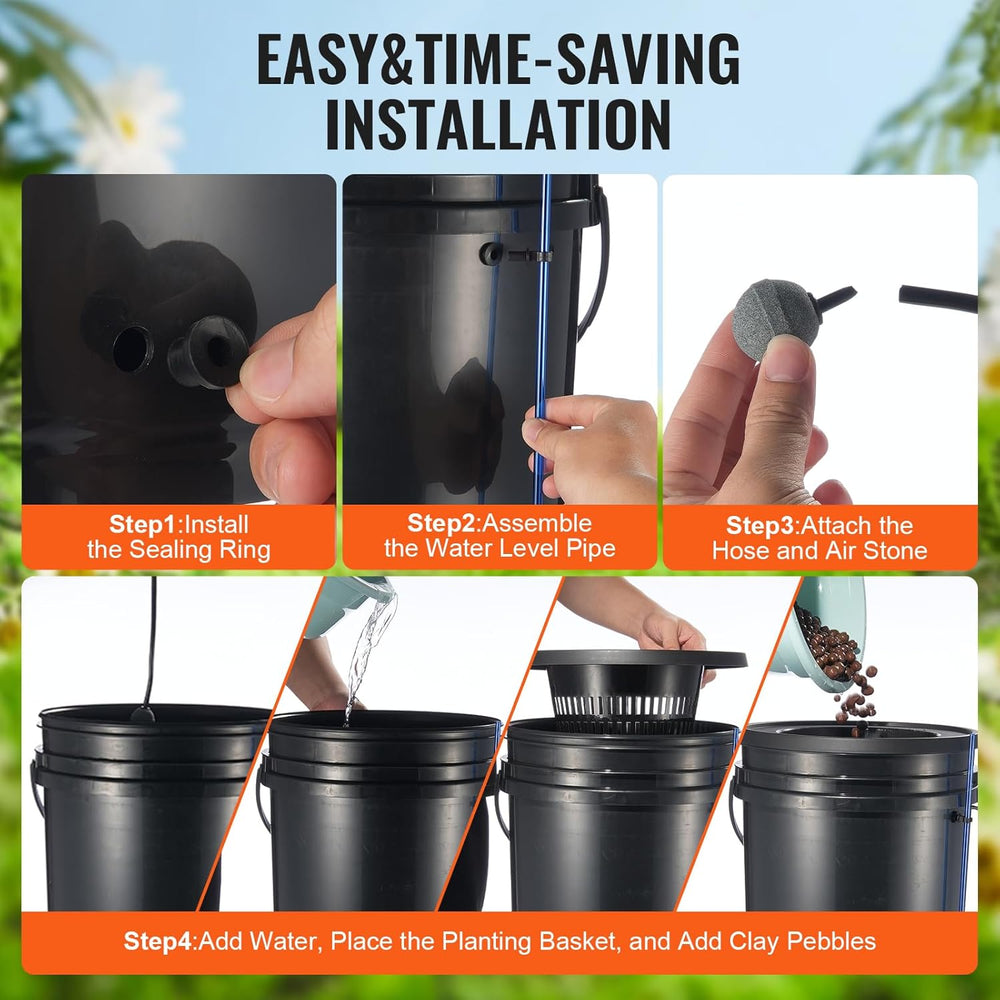 EASY&TIME-SAVING INSTALLATION

Step1:Install the Sealing Ring

Step2:Assemble the Water Level Pipe

Step3:Attach the Hose and Air Stone

Step4:Add Water, Place the Planting Basket, and Add Clay Pebbles