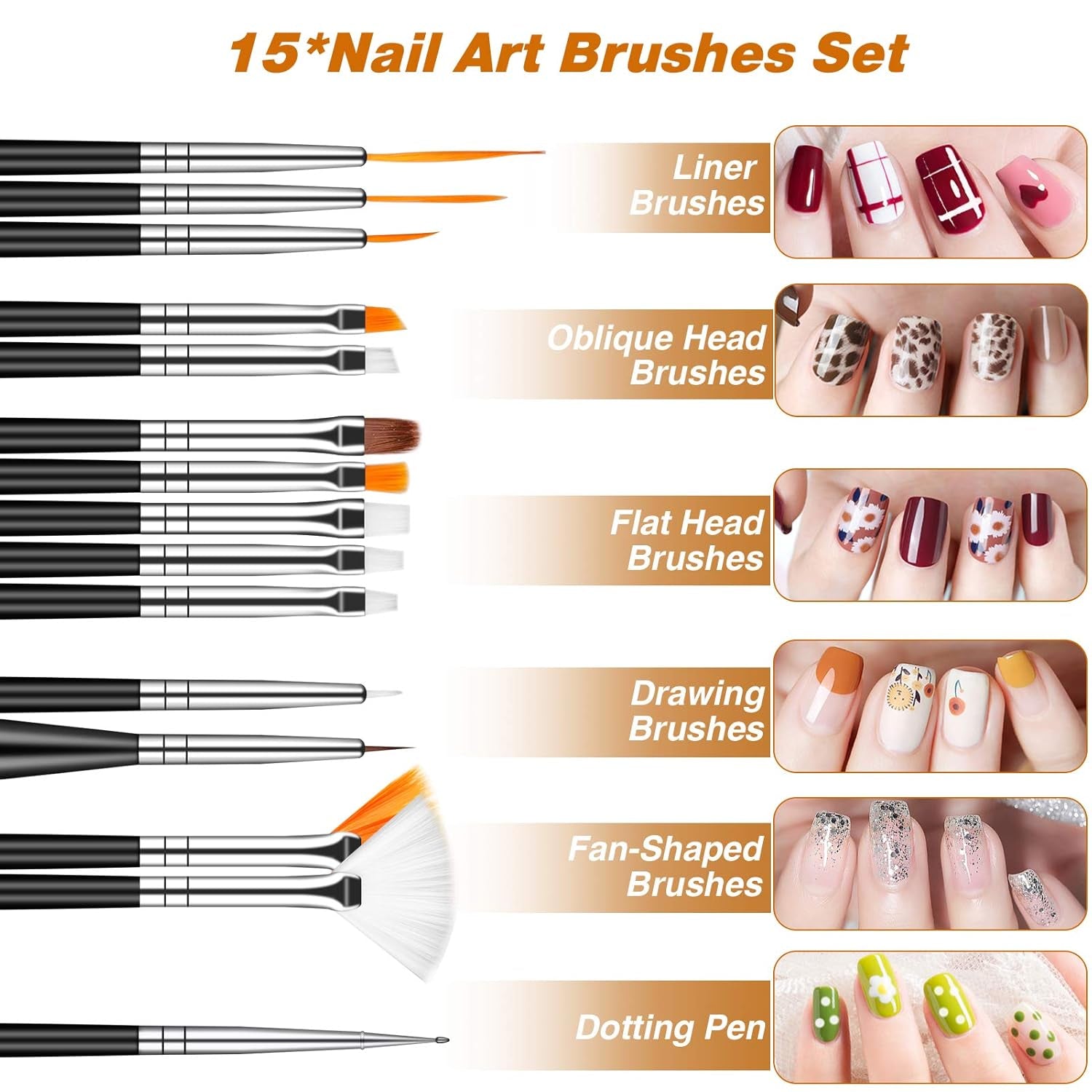 15*Nail Art Brushes Set

Liner Brushes

Oblique Head Brushes

Flat Head Brushes

Drawing Brushes

Fan-Shaped Brushes

Dotting Pen