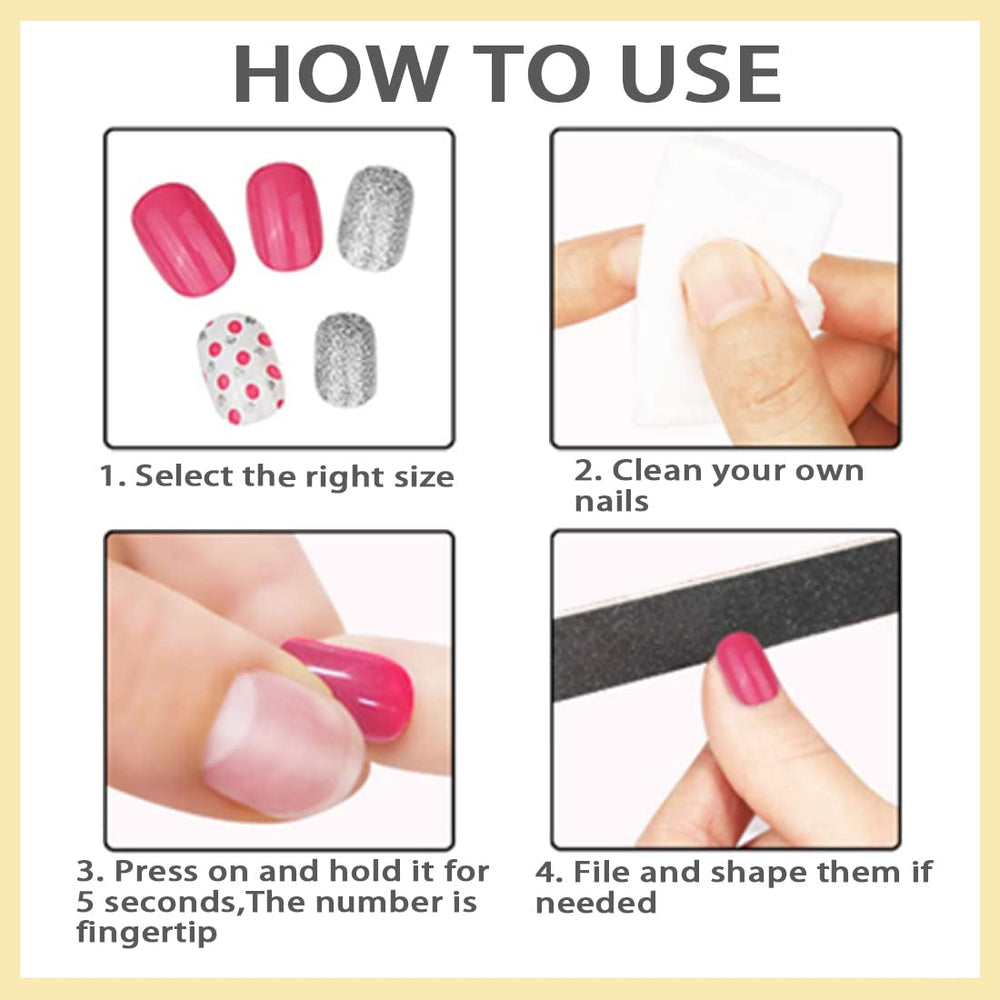 HOW TO USE

1. Select the right size

2. Clean your own nails

3. Press on and hold it for 5 seconds,The number is fingertip

4. File and shape them if needed