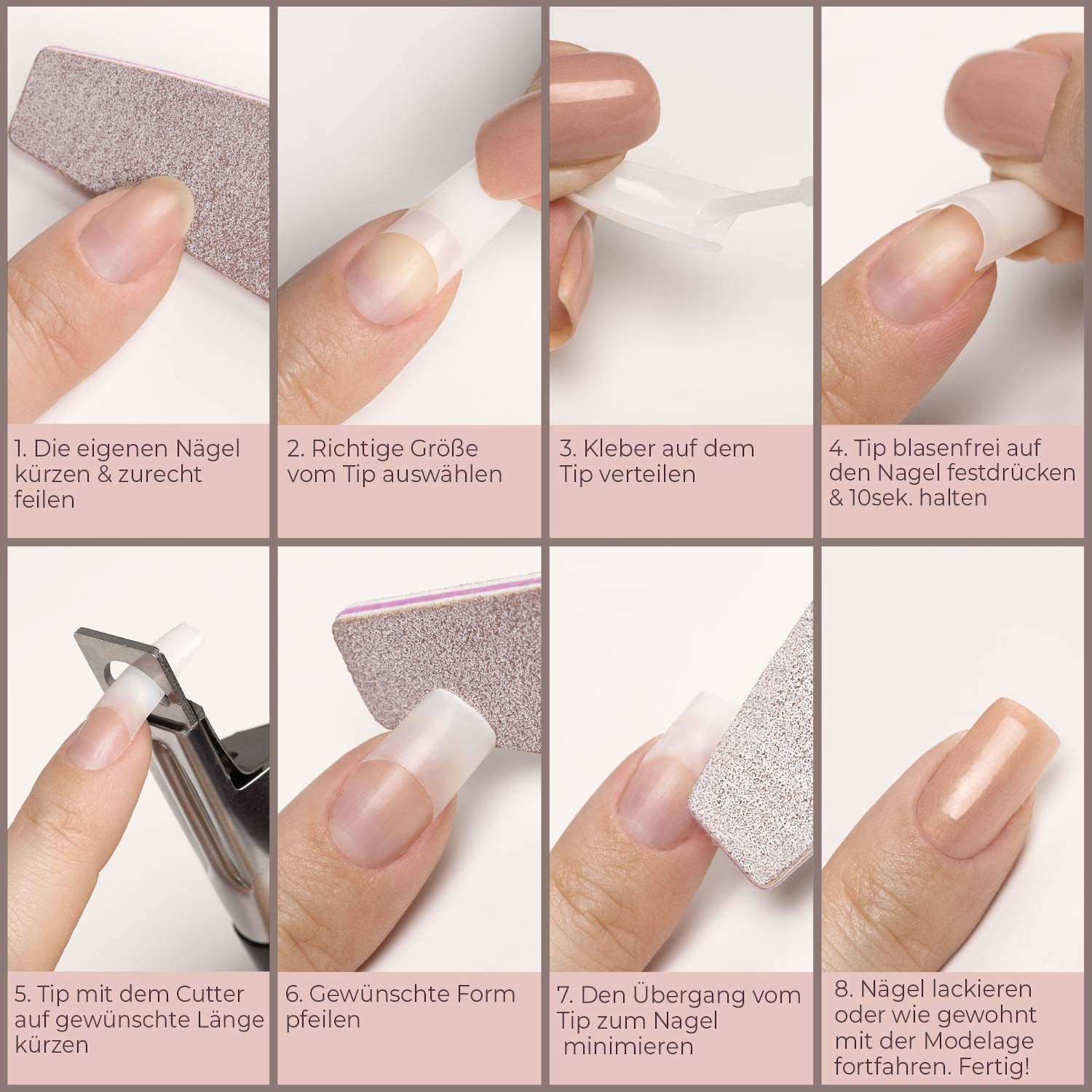 1. Die eigenen Nägel kürzen & zurecht feilen

2. Richtige Größe vom Tip auswählen

3. Kleber auf dem Tip verteilen

4. Tip blasenfrei auf den Nagel festdrücken & 10sek. halten

5. Tip mit dem Cutter auf gewünschte Länge kürzen

6. Gewünschte Form pfeilen

7. Den Übergang vom Tip zum Nagel minimieren

8. Nägel lackieren oder wie gewohnt mit der Modelage fortfahren. Fertig!