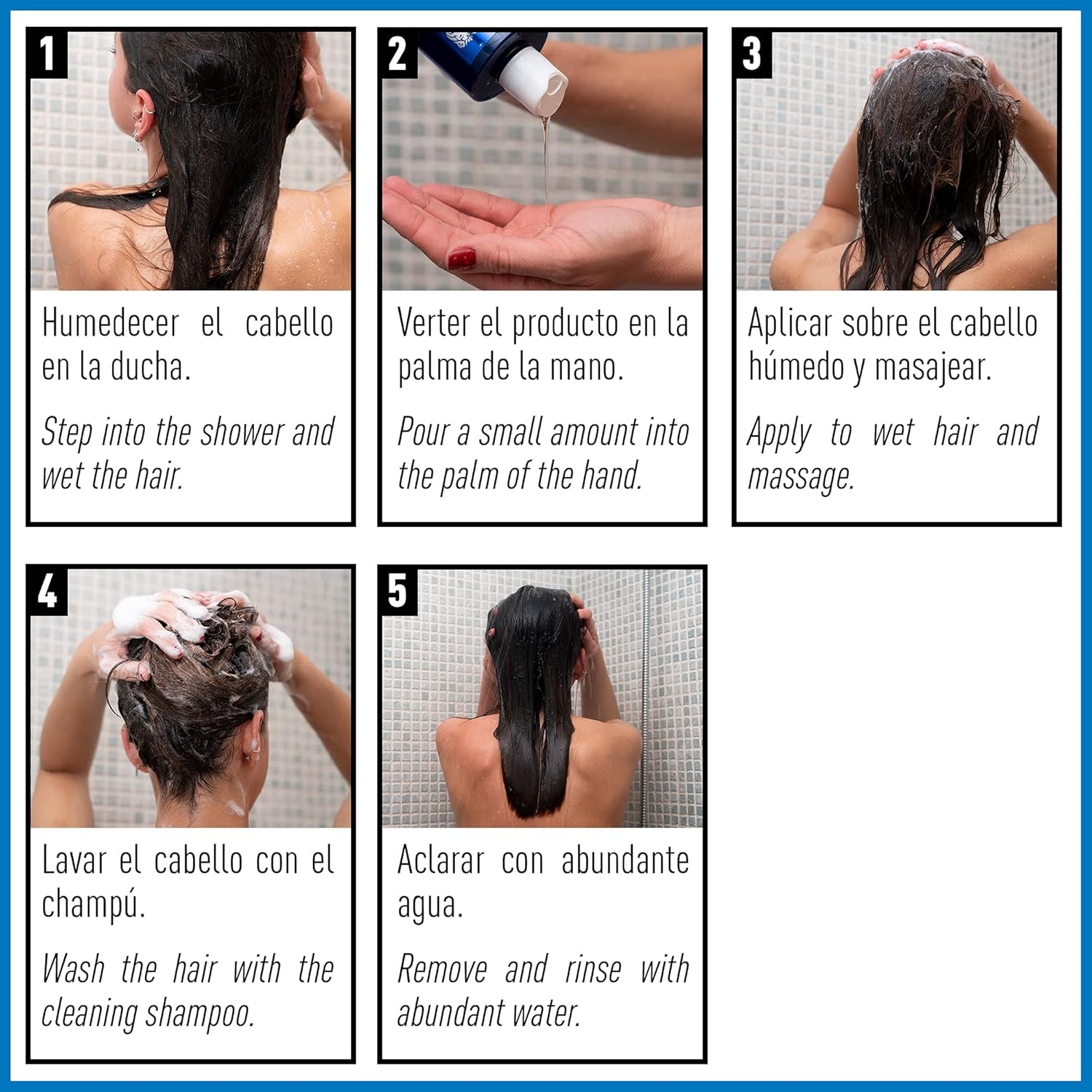 1

Humedecer el cabello en la ducha.

Step into the shower and wet the hair.

2

Verter el producto en la palma de la mano.

Pour a small amount into the palm of the hand.

3

Aplicar sobre el cabello húmedo y masajear.

Apply to wet hair and massage.

4

Lavar el cabello con el champú.

Wash the hair with the cleaning shampoo.

5

Aclarar con abundante agua.

Remove and rinse with abundant water.