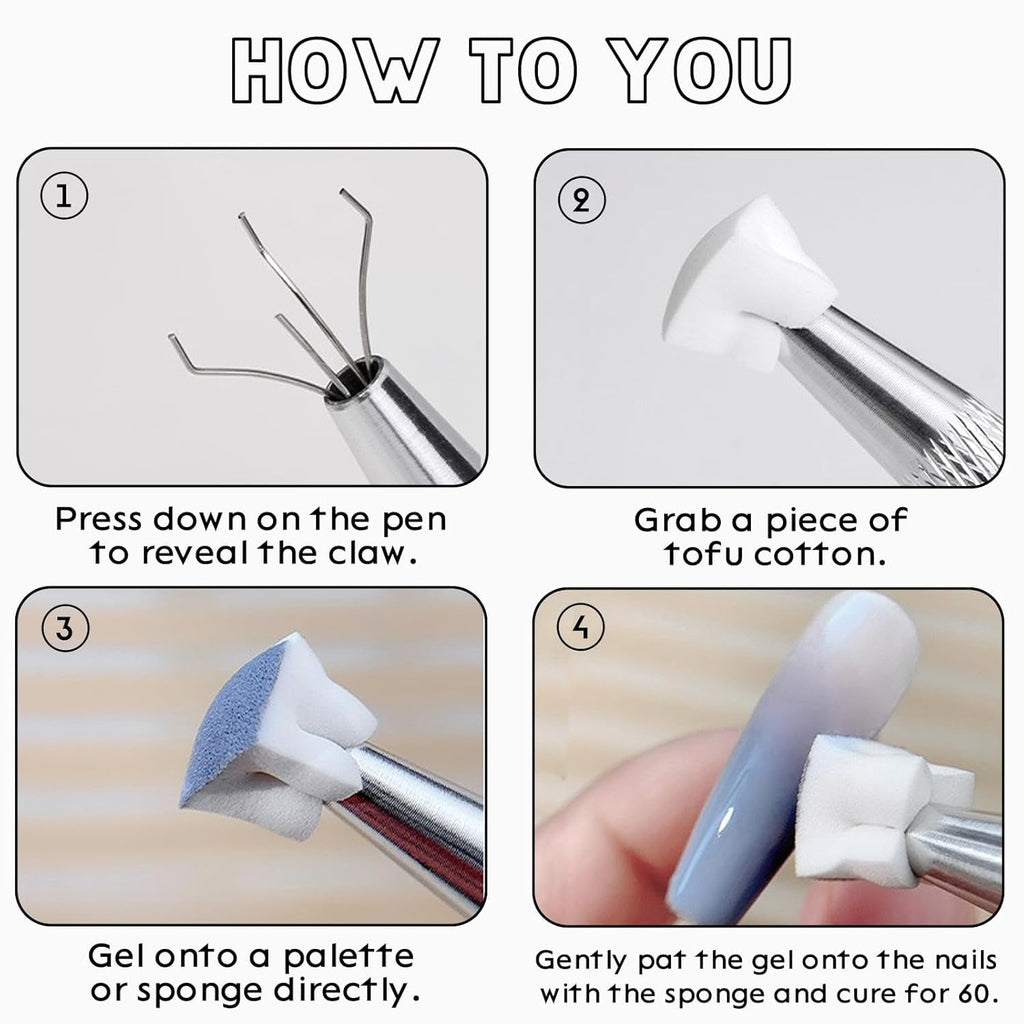 HOW TO YOU

1

Press down on the pen to reveal the claw.

2

Grab a piece of tofu cotton.

3

Gel onto a palette or sponge directly.

4

Gently pat the gel onto the nails with the sponge and cure for 60.