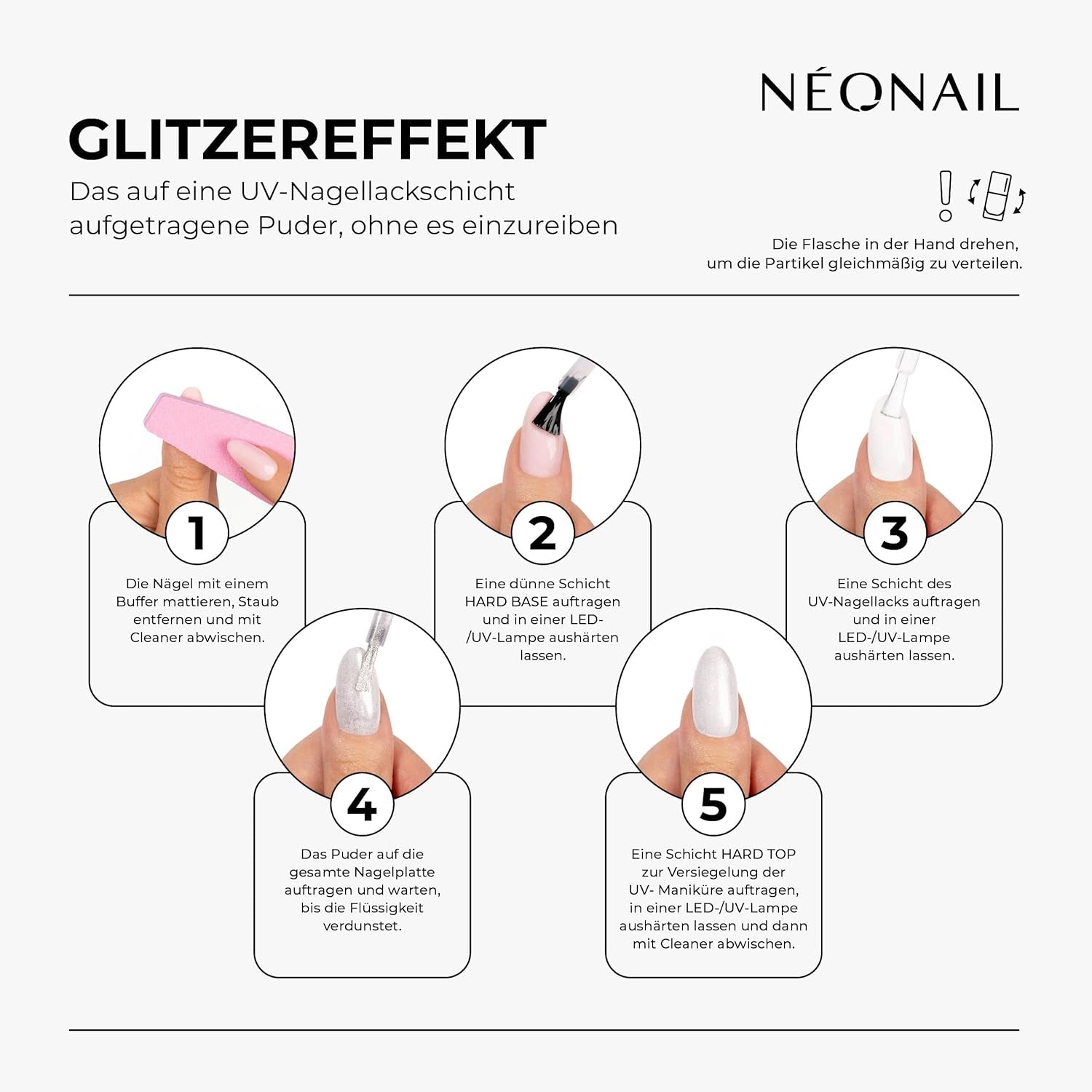 NÉONAIL

GLITZEREFFEKT

Das auf eine UV-Nagellackschicht aufgetragene Puder, ohne es einzureiben

Die Flasche in der Hand drehen, um die Partikel gleichmäßig zu verteilen.

1

Die Nägel mit einem Buffer mattieren, Staub entfernen und mit Cleaner abwischen.

2

Eine dünne Schicht HARD BASE auftragen und in einer LED-/UV-Lampe aushärten lassen.

3

Eine Schicht des UV-Nagellacks auftragen und in einer LED-/UV-Lampe aushärten lassen.

4

Das Puder auf die gesamte Nagelplatte auftragen und warten, bis die Flüssigkeit verdunstet.

5

Eine Schicht HARD TOP zur Versiegelung der UV- Maniküre auftragen, in einer LED-/UV-Lampe aushärten lassen und dann mit Cleaner abwischen.