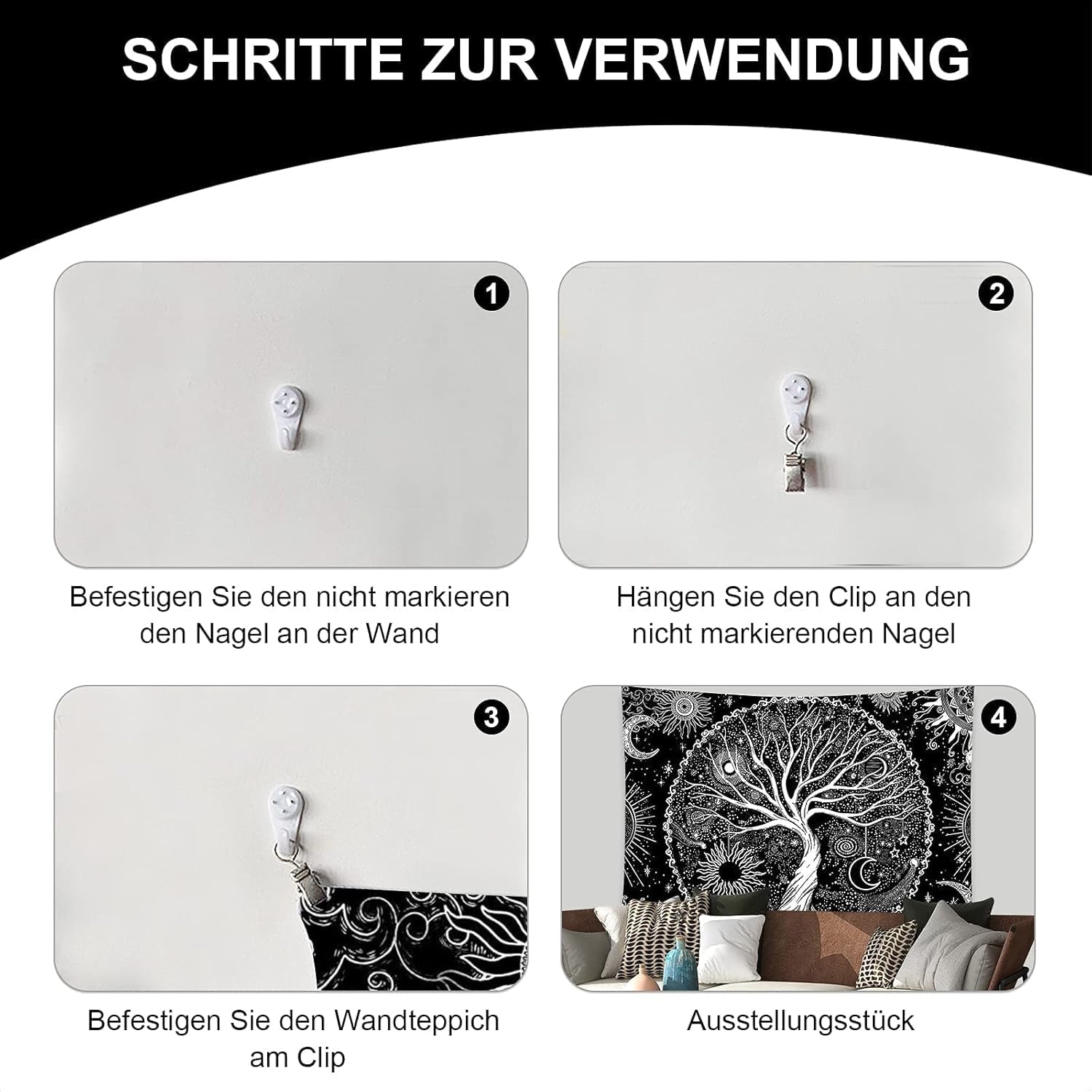 SCHRITTE ZUR VERWENDUNG

1

Befestigen Sie den nicht markieren den Nagel an der Wand

2

Hängen Sie den Clip an den nicht markierenden Nagel

3

Befestigen Sie den Wandteppich am Clip

4

Ausstellungsstück